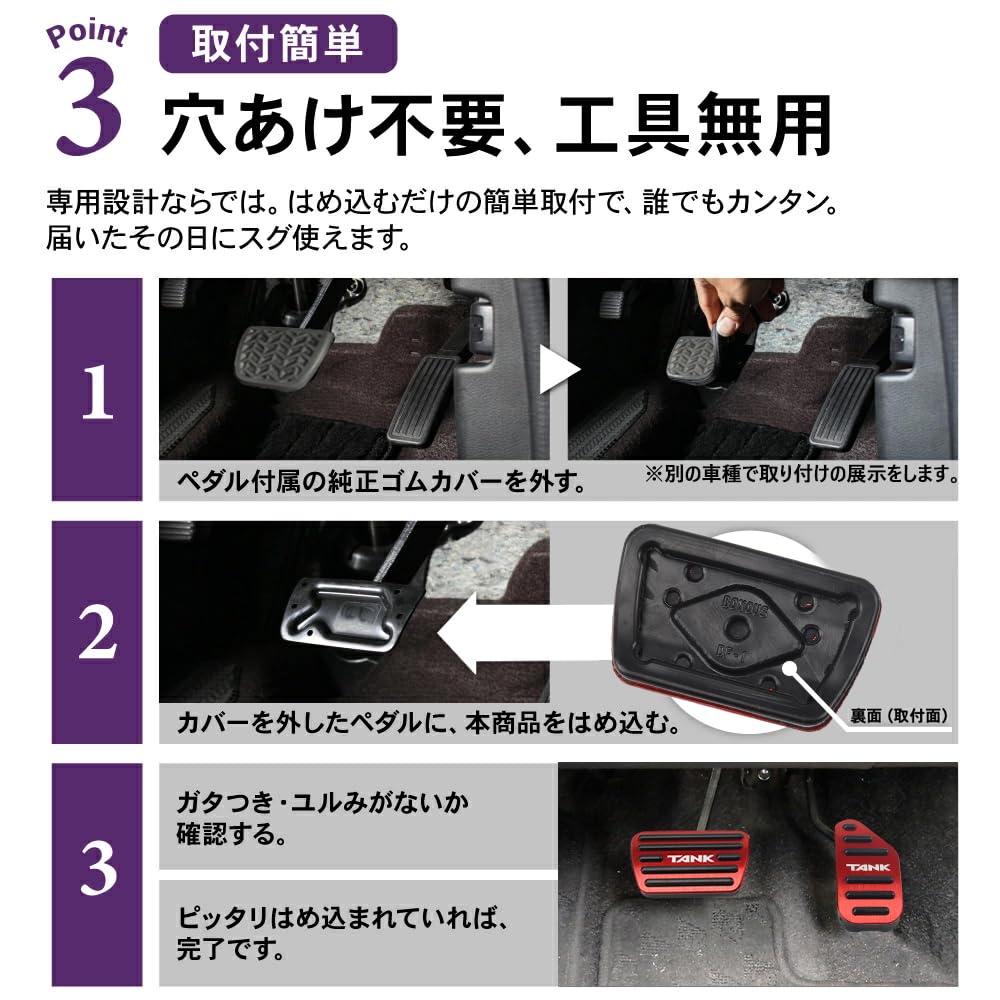 Point
3
取付簡単
穴あけ不要、工具無用

専用設計ならでは。はめ込むだけの簡単取付で、誰でもカンタン。
届いたその日にスグ使えます。

1
ペダル付属の純正ゴムカバーを外す。
※別の車種で取り付けの展示をします。

2
カバーを外したペダルに、本商品をはめ込む。
裏面（取付面）

3
ガタつき・ユルみがないか確認する。

ピッタリはめ込まれていれば、完了です。

TANK
TANK