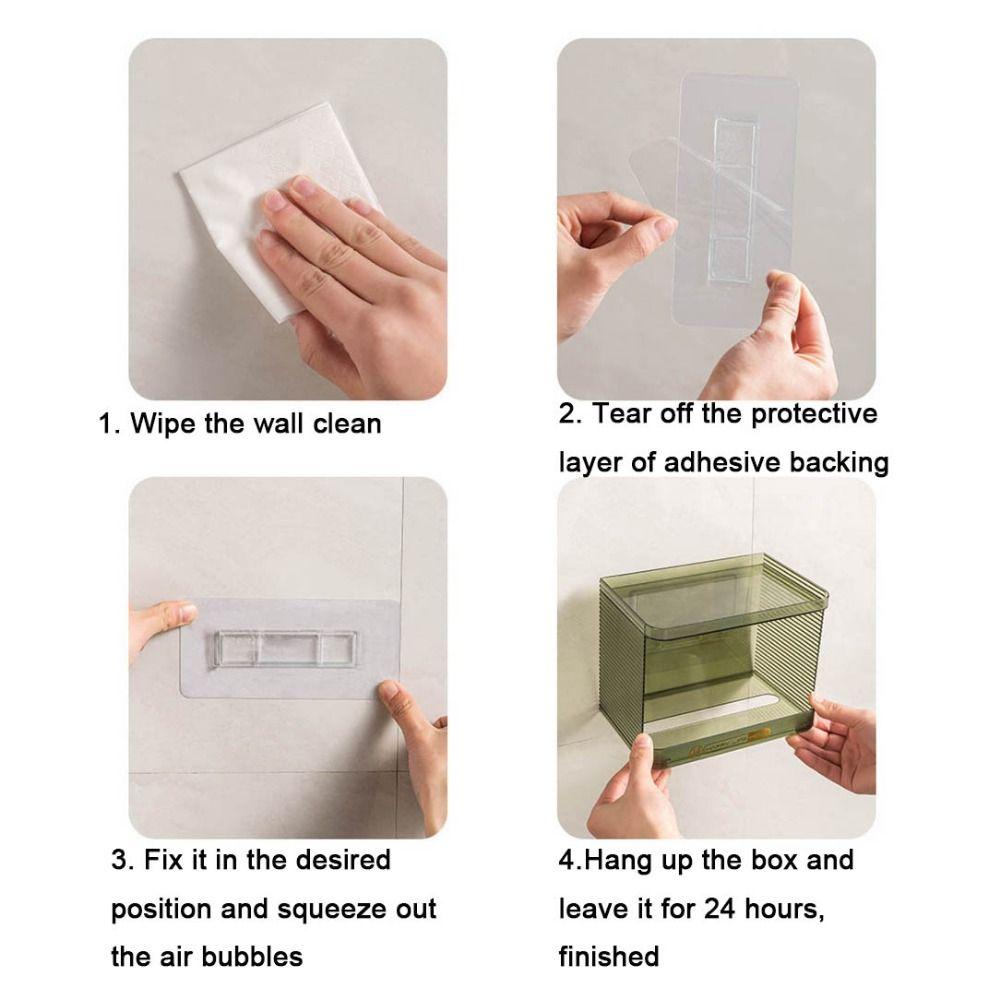 1. Wipe the wall clean

2. Tear off the protective layer of adhesive backing

3. Fix it in the desired position and squeeze out the air bubbles

4.Hang up the box and leave it for 24 hours, finished