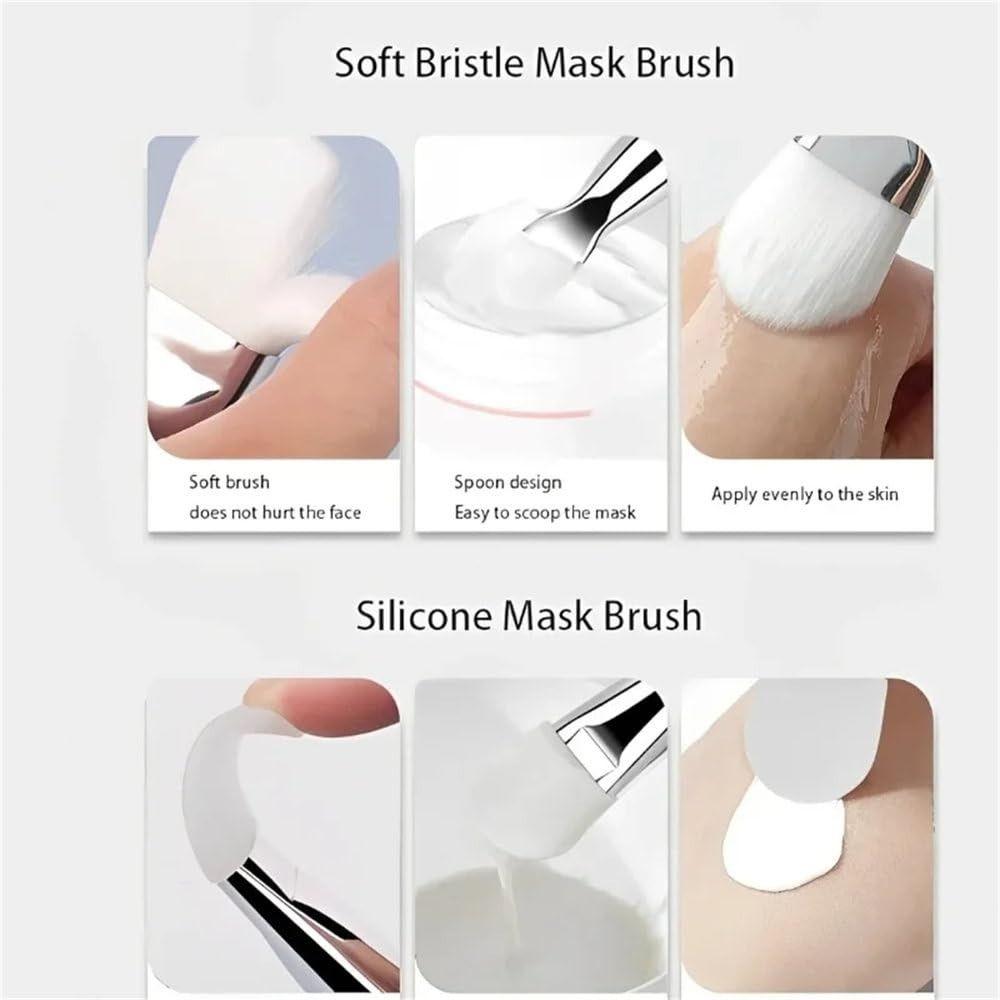 Soft Bristle Mask Brush

Soft brush
does not hurt the face

Spoon design
Easy to scoop the mask

Apply evenly to the skin

Silicone Mask Brush