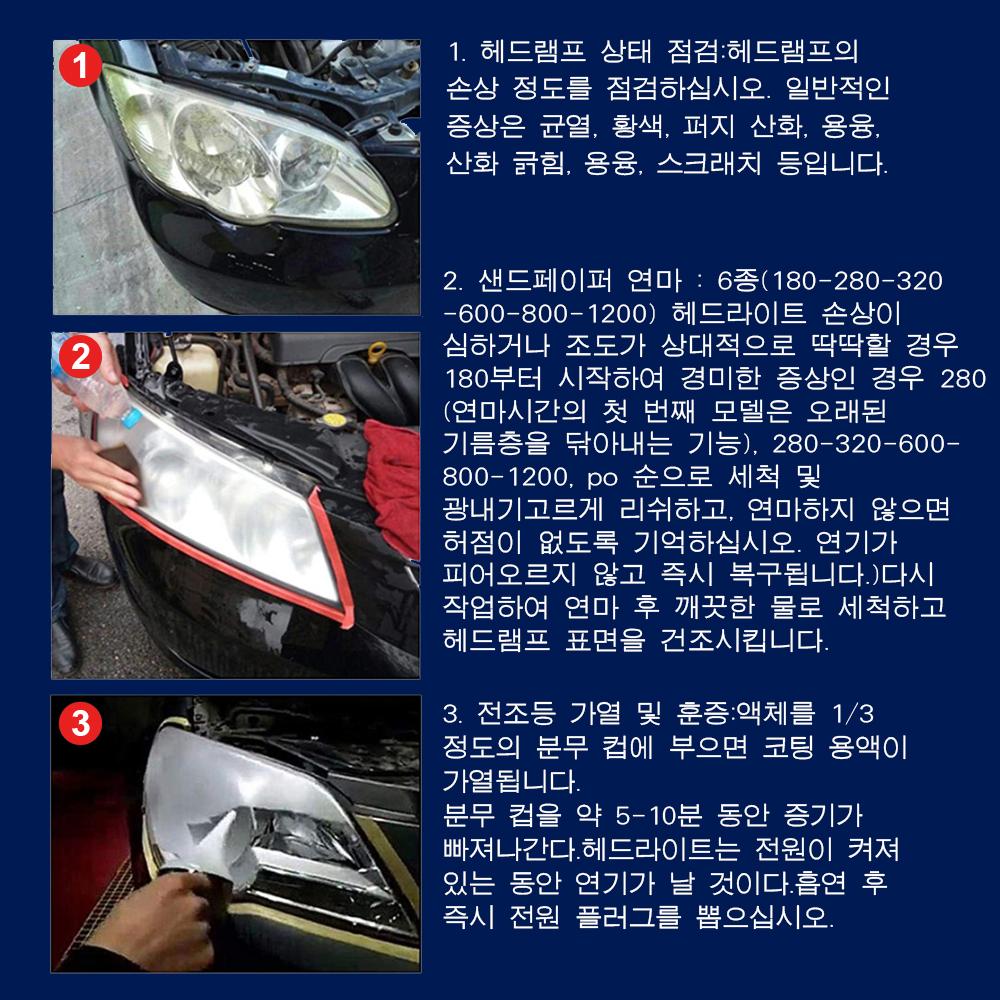 1

1. 헤드램프 상태 점검:헤드램프의 손상 정도를 점검하십시오. 일반적인 증상은 균열, 황색, 퍼지 산화, 용융, 산화 긁힘, 용융, 스크래치 등입니다.

2

2. 샌드페이퍼 연마 : 6종(180-280-320-600-800-1200) 헤드라이트 손상이 심하거나 조도가 상대적으로 딱딱할 경우 180부터 시작하여 경미한 증상인 경우 280 (연마시간의 첫 번째 모델은 오래된 기름층을 닦아내는 기능), 280-320-600-800-1200, po 순으로 세척 및 광내기고르게 리쉬하고, 연마하지 않으면 허점이 없도록 기억하십시오. 연기가 피어오르지 않고 즉시 복구됩니다.)다시 작업하여 연마 후 깨끗한 물로 세척하고 헤드램프 표면을 건조시킵니다.

3

3. 전조등 가열 및 훈증:액체를 1/3 정도의 분무 컵에 부으면 코팅 용액이 가열됩니다.
분무 컵을 약 5-10분 동안 증기가 빠져나간다.헤드라이트는 전원이 켜져 있는 동안 연기가 날 것이다.흡연 후 즉시 전원 플러그를 뽑으십시오.