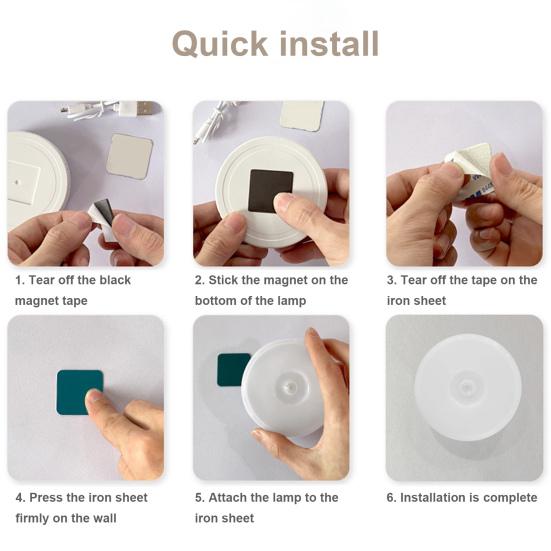 Quick install

1. Tear off the black magnet tape

2. Stick the magnet on the bottom of the lamp

3. Tear off the tape on the iron sheet

4. Press the iron sheet firmly on the wall

5. Attach the lamp to the iron sheet

6. Installation is complete