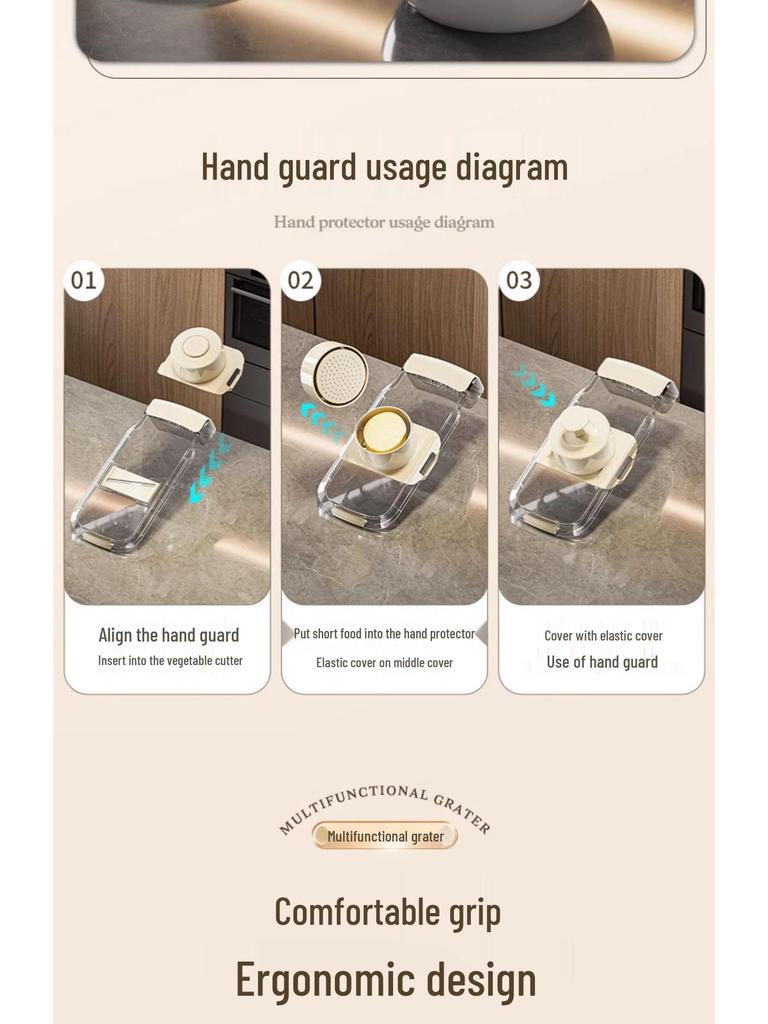 Hand guard usage diagram

Hand protector usage diagram

01

Align the hand guard

Insert into the vegetable cutter

02

Put short food into the hand protector

Elastic cover on middle cover

03

Cover with elastic cover

Use of hand guard

MULTIFUNCTIONAL GRATER

Multifunctional grater

Comfortable grip

Ergonomic design