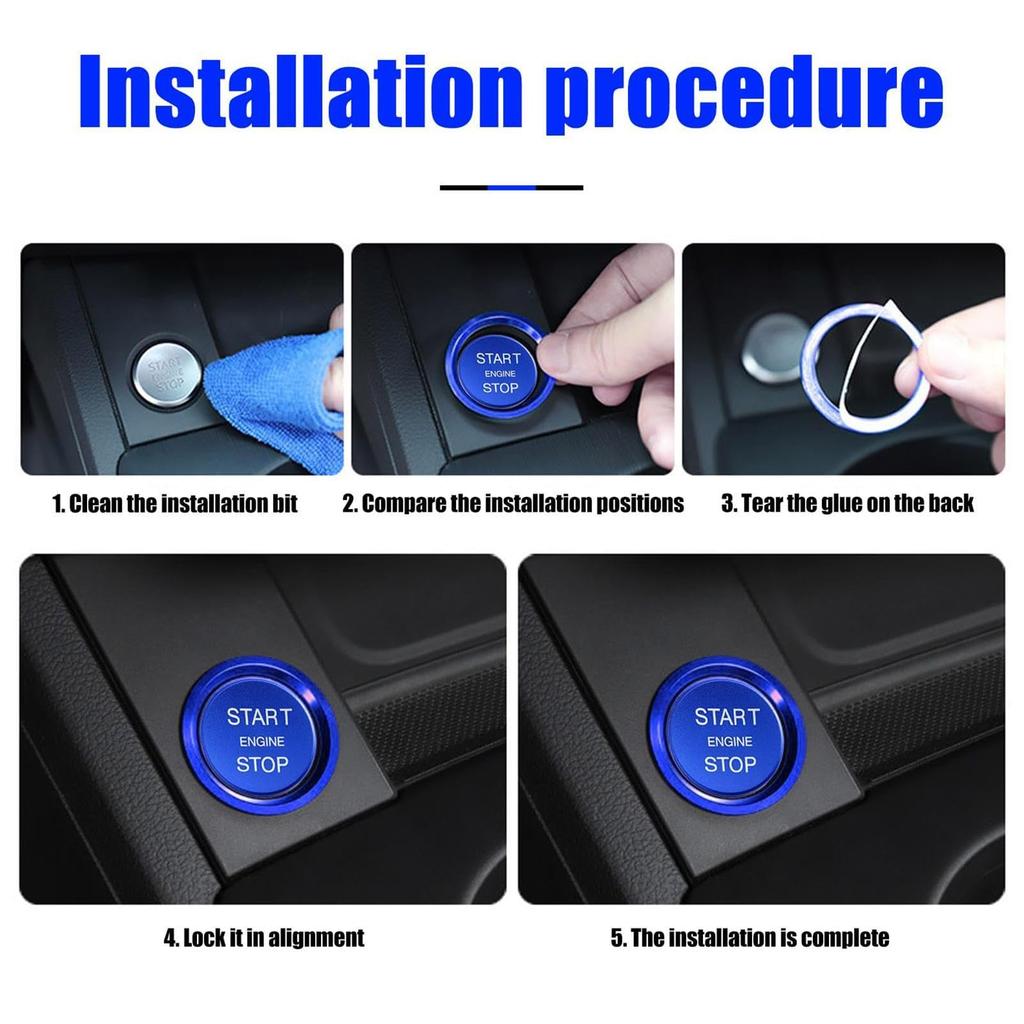 Installation procedure

START ENGINE STOP

START ENGINE STOP

1. Clean the installation bit

2. Compare the installation positions

3. Tear the glue on the back

START ENGINE STOP

START ENGINE STOP

4. Lock it in alignment

5. The installation is complete