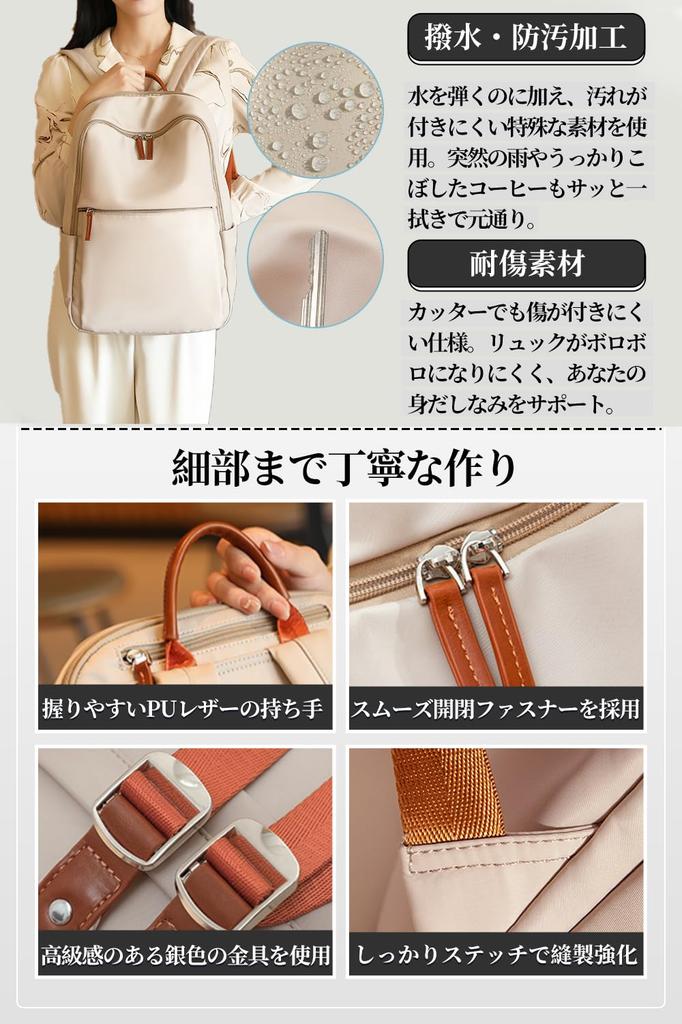 撥水・防汚加工

水を弾くのに加え、汚れが付きにくい特殊な素材を使用。突然の雨やうっかりこぼしたコーヒーもサッと一拭きで元通り。

耐傷素材

カッターでも傷が付きにくい仕様。リュックがボロボロになりにくく、あなたの身だしなみをサポート。

細部まで丁寧な作り

握りやすいPUレザーの持ち手

スムーズ開閉ファスナーを採用

高級感のある銀色の金具を使用

しっかりステッチで縫製強化