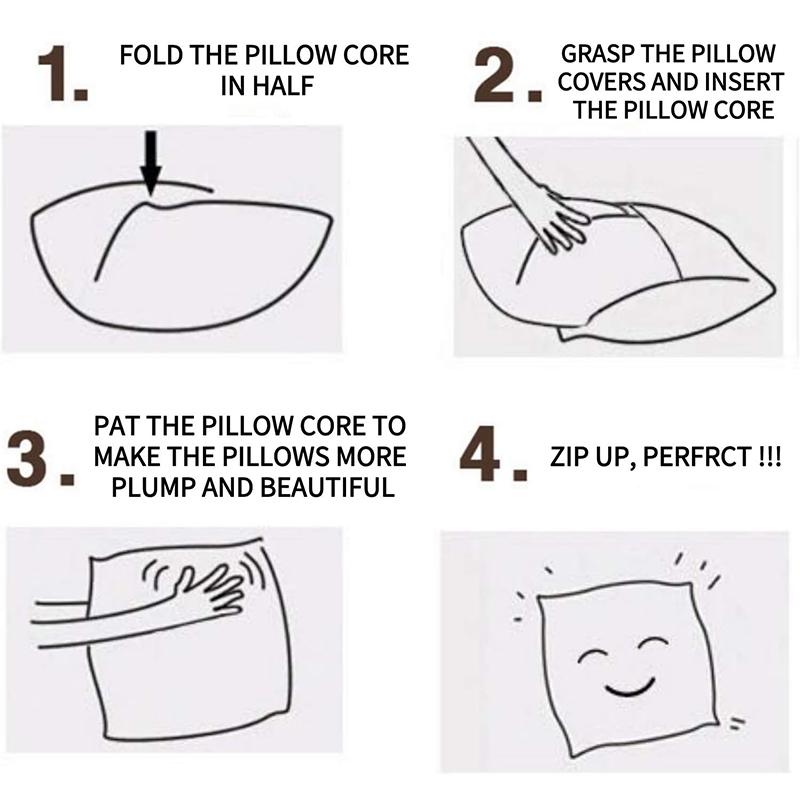 1. FOLD THE PILLOW CORE IN HALF

2. GRASP THE PILLOW COVERS AND INSERT THE PILLOW CORE

3. PAT THE PILLOW CORE TO MAKE THE PILLOWS MORE PLUMP AND BEAUTIFUL

4. ZIP UP, PERFRCT !!!