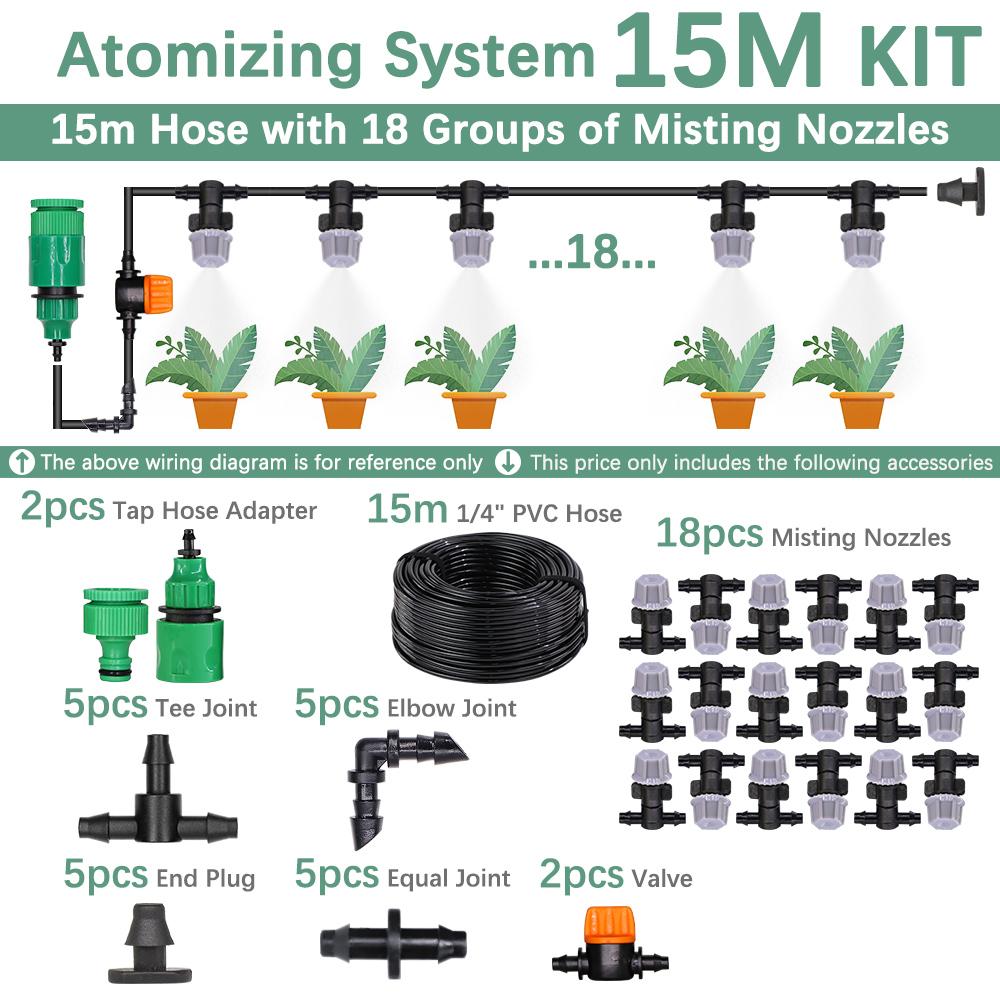 Atomizing System 15M KIT

15m Hose with 18 Groups of Misting Nozzles

...18...

The above wiring diagram is for reference only This price only includes the following accessories

2pcs Tap Hose Adapter

15m 1/4" PVC Hose

18pcs Misting Nozzles

5pcs Tee Joint

5pcs Elbow Joint

5pcs End Plug

5pcs Equal Joint

2pcs Valve