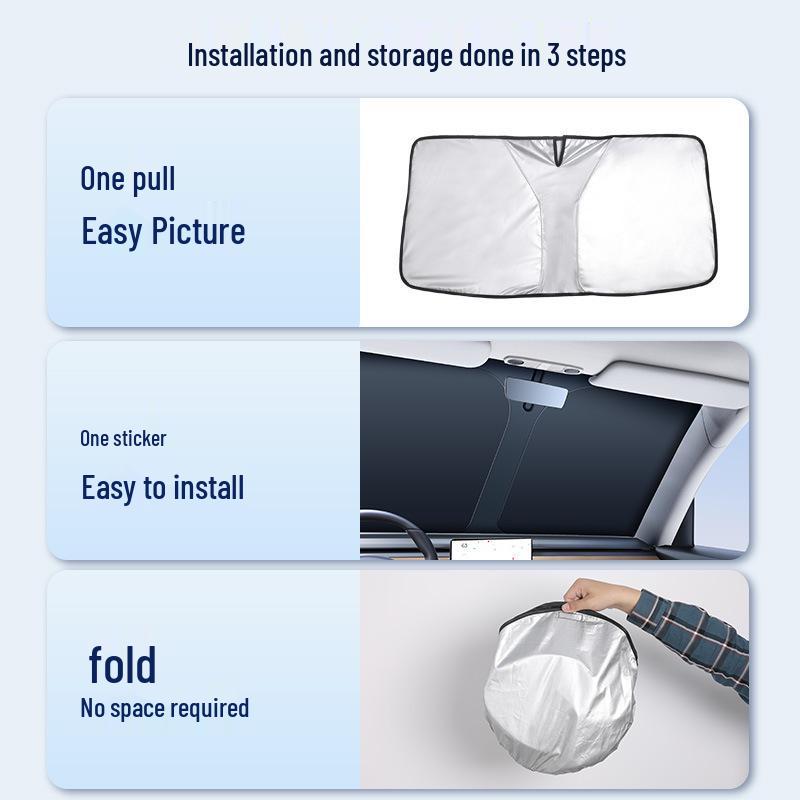 Installation and storage done in 3 steps

One pull
Easy Picture

One sticker
Easy to install

fold
No space required