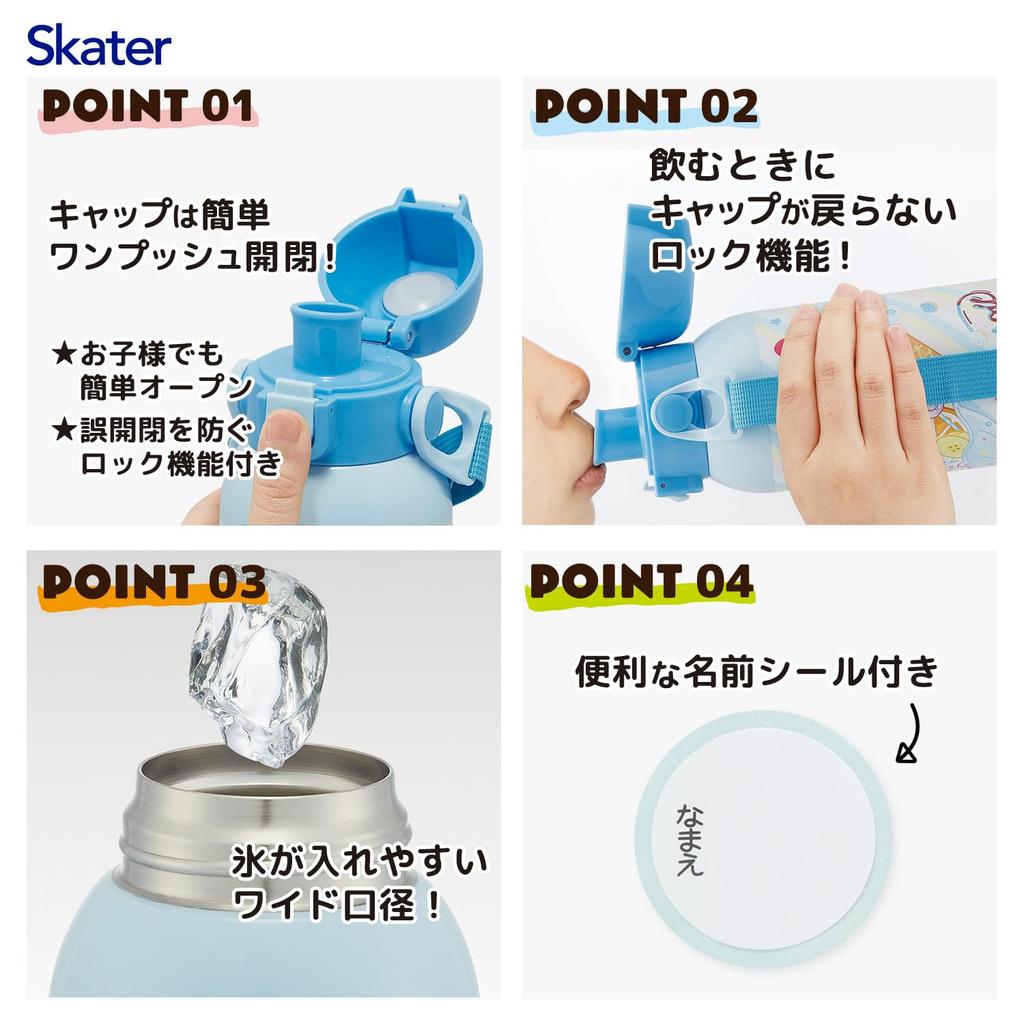 Skater

POINT 01

キャップは簡単
ワンプッシュ開閉！

★お子様でも
簡単オープン

★誤開閉を防ぐ
ロック機能付き

POINT 02

飲むときに
キャップが戻らない
ロック機能！

POINT 03

氷が入れやすい
ワイド口径！

POINT 04

便利な名前シール付き

なまえ