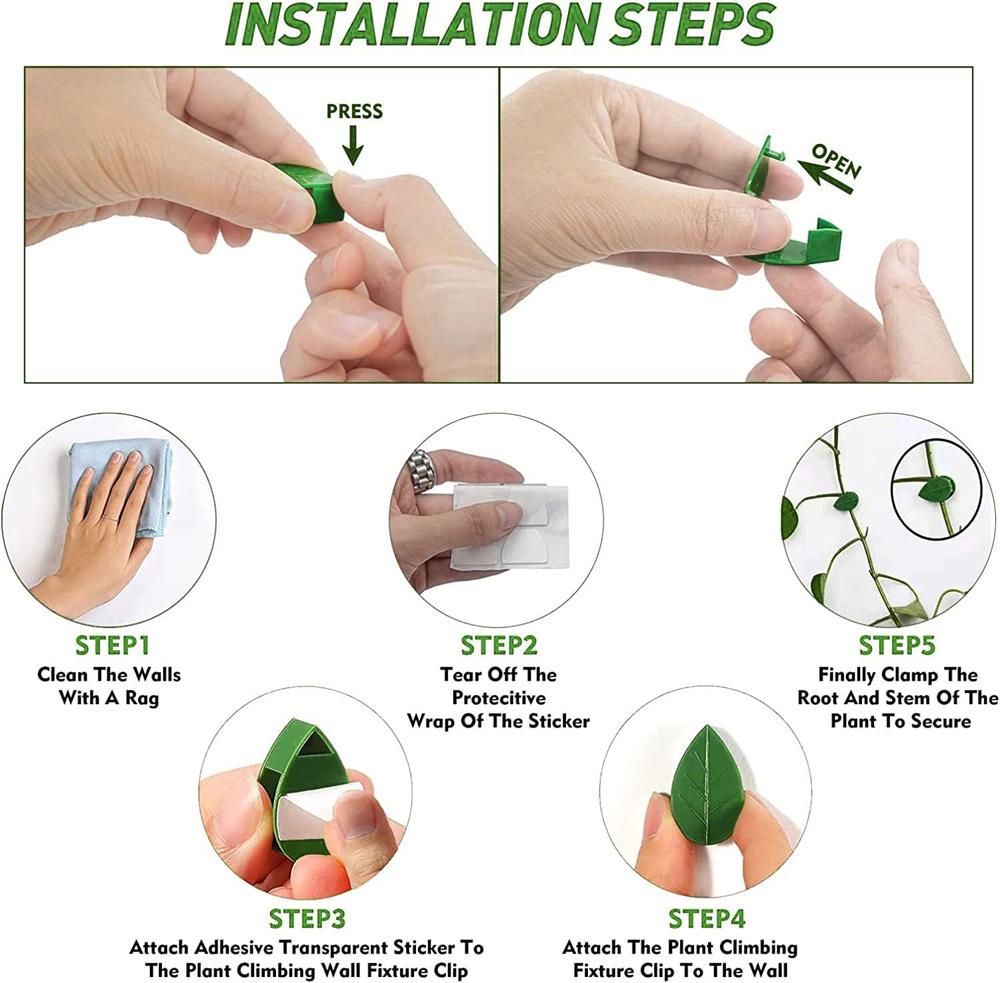 INSTALLATION STEPS

PRESS

OPEN

STEP1
Clean The Walls With A Rag

STEP2
Tear Off The Protecitive Wrap Of The Sticker

STEP5
Finally Clamp The Root And Stem Of The Plant To Secure

STEP3
Attach Adhesive Transparent Sticker To The Plant Climbing Wall Fixture Clip

STEP4
Attach The Plant Climbing Fixture Clip To The Wall