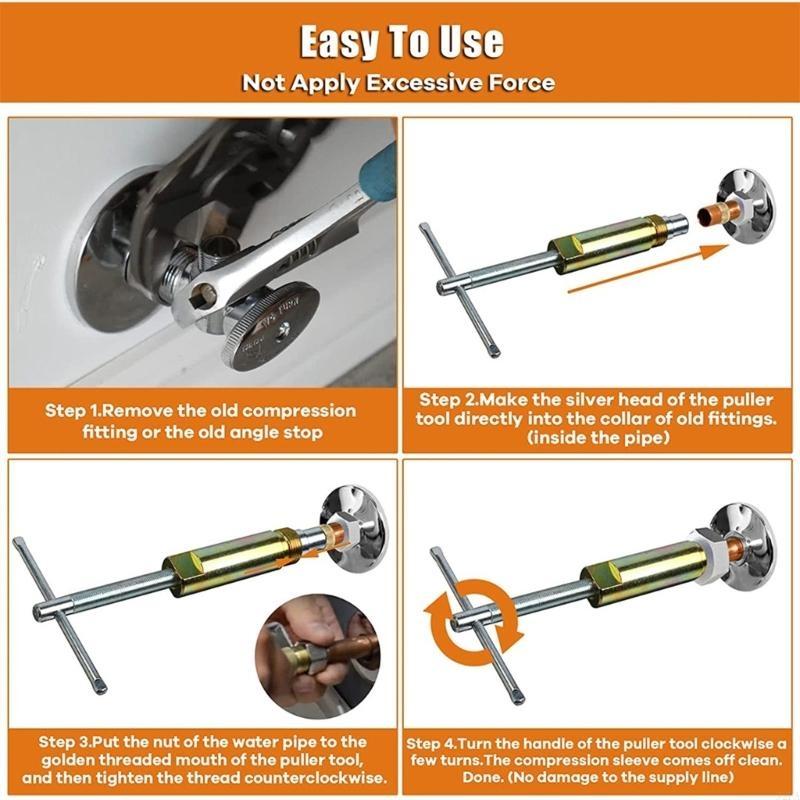 Easy To Use
Not Apply Excessive Force

Step 1.Remove the old compression fitting or the old angle stop

Step 2.Make the silver head of the puller tool directly into the collar of old fittings. (inside the pipe)

Step 3.Put the nut of the water pipe to the golden threaded mouth of the puller tool, and then tighten the thread counterclockwise.

Step 4.Turn the handle of the puller tool clockwise a few turns.The compression sleeve comes off clean. Done. (No damage to the supply line)