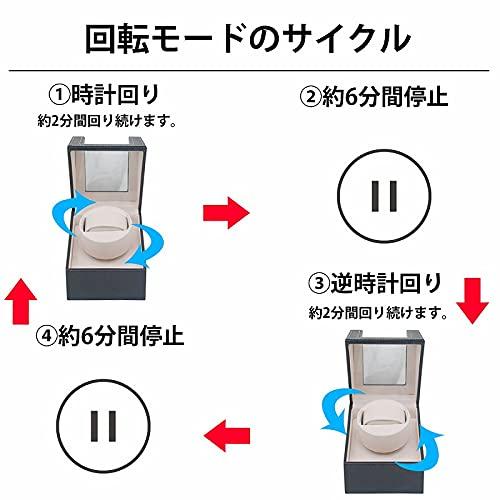 回転モードのサイクル

①時計回り
約2分間回り続けます。

②約6分間停止

③逆時計回り
約2分間回り続けます。

④約6分間停止