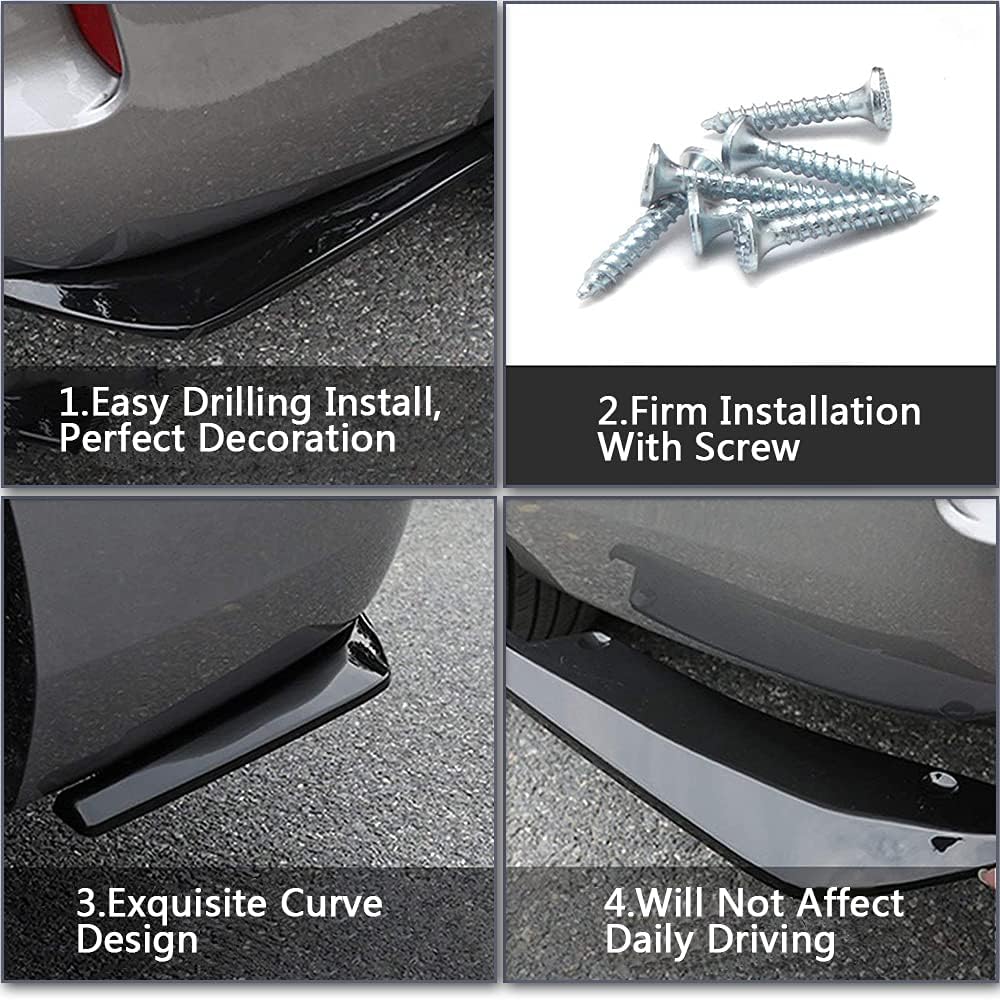 1.Easy Drilling Install, Perfect Decoration

2.Firm Installation With Screw

3.Exquisite Curve Design

4.Will Not Affect Daily Driving