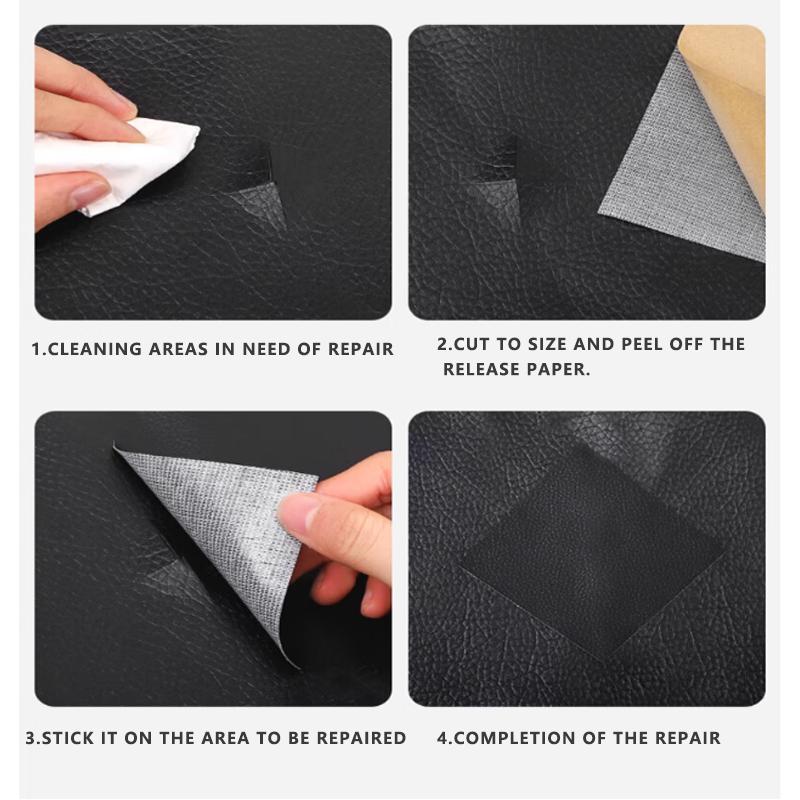 1.CLEANING AREAS IN NEED OF REPAIR

2.CUT TO SIZE AND PEEL OFF THE RELEASE PAPER.

3.STICK IT ON THE AREA TO BE REPAIRED

4.COMPLETION OF THE REPAIR