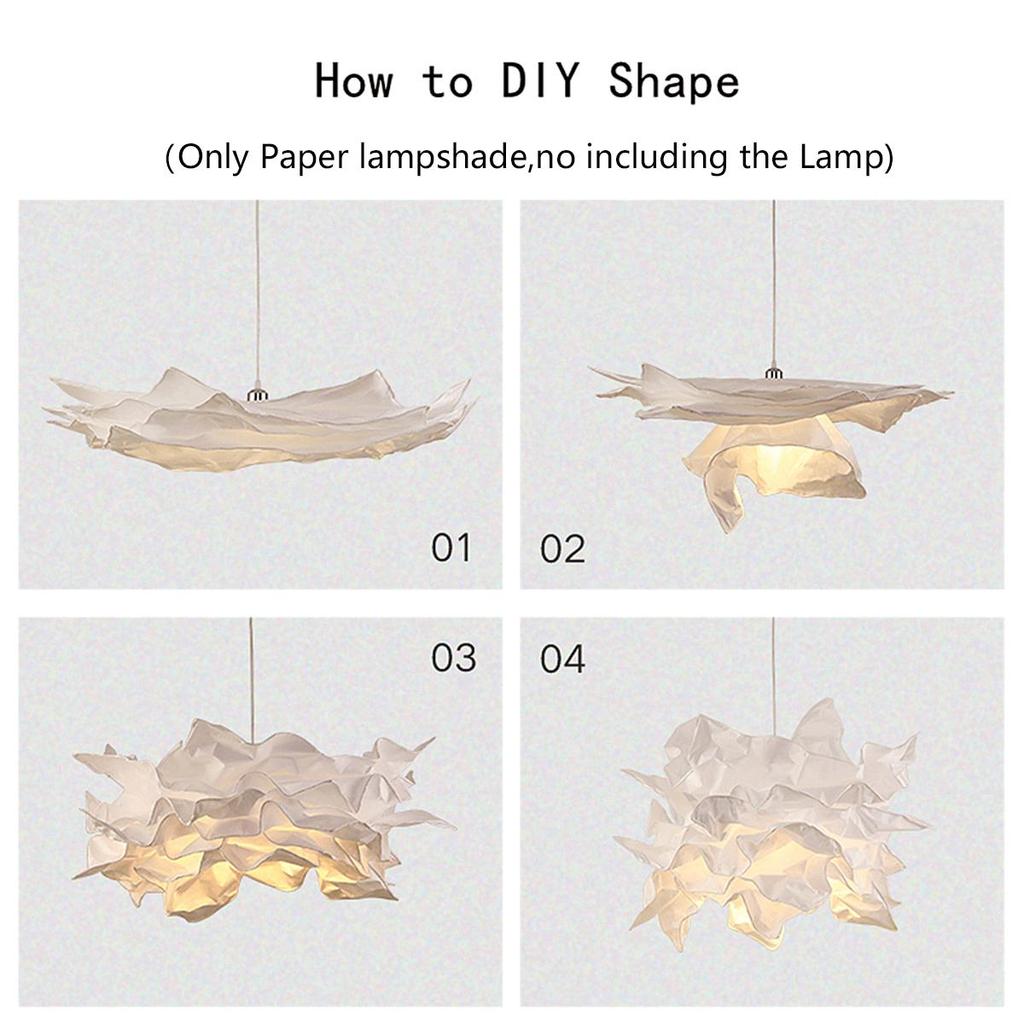 How to DIY Shape

(Only Paper lampshade,no including the Lamp)

01

02

03

04