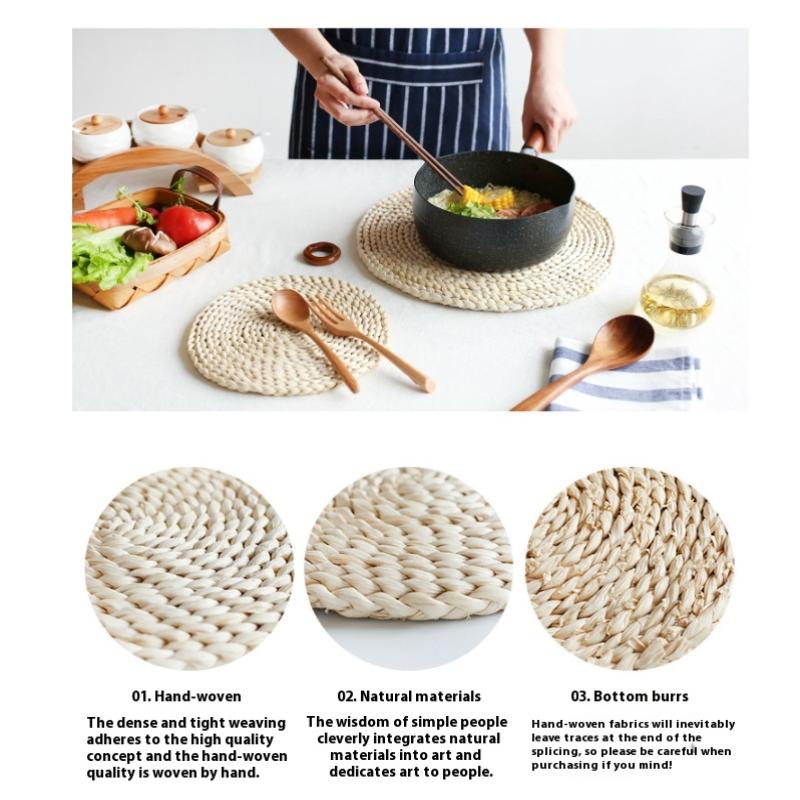 01. Hand-woven

The dense and tight weaving adheres to the high quality concept and the hand-woven quality is woven by hand.

02. Natural materials

The wisdom of simple people cleverly integrates natural materials into art and dedicates art to people.

03. Bottom burrs

Hand-woven fabrics will inevitably leave traces at the end of the splicing, so please be careful when purchasing if you mind!