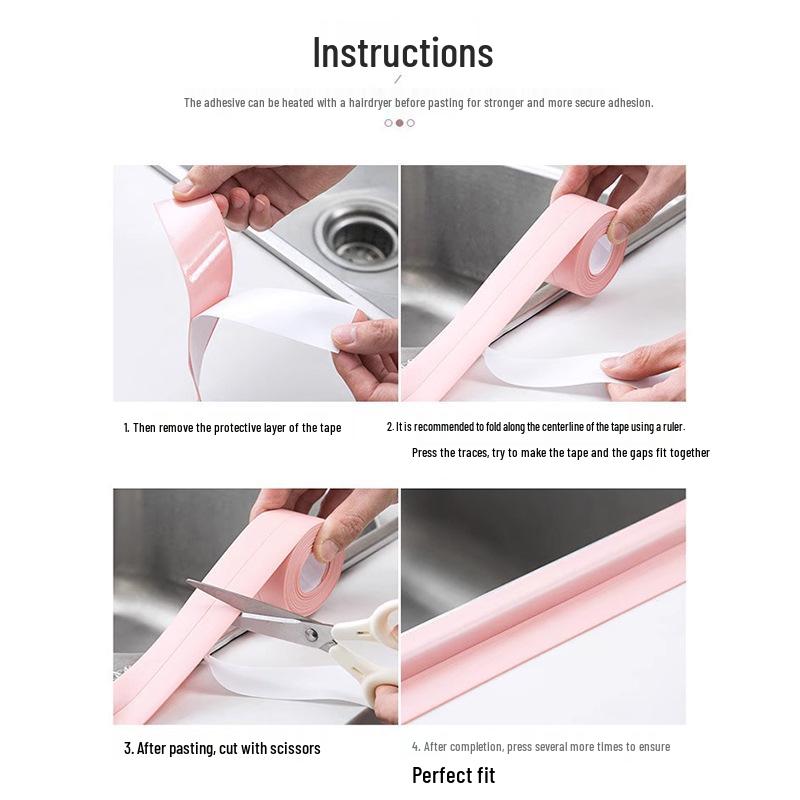 Instructions

The adhesive can be heated with a hairdryer before pasting for stronger and more secure adhesion.

1. Then remove the protective layer of the tape

2. It is recommended to fold along the centerline of the tape using a ruler. Press the traces, try to make the tape and the gaps fit together

3. After pasting, cut with scissors

4. After completion, press several more times to ensure

Perfect fit