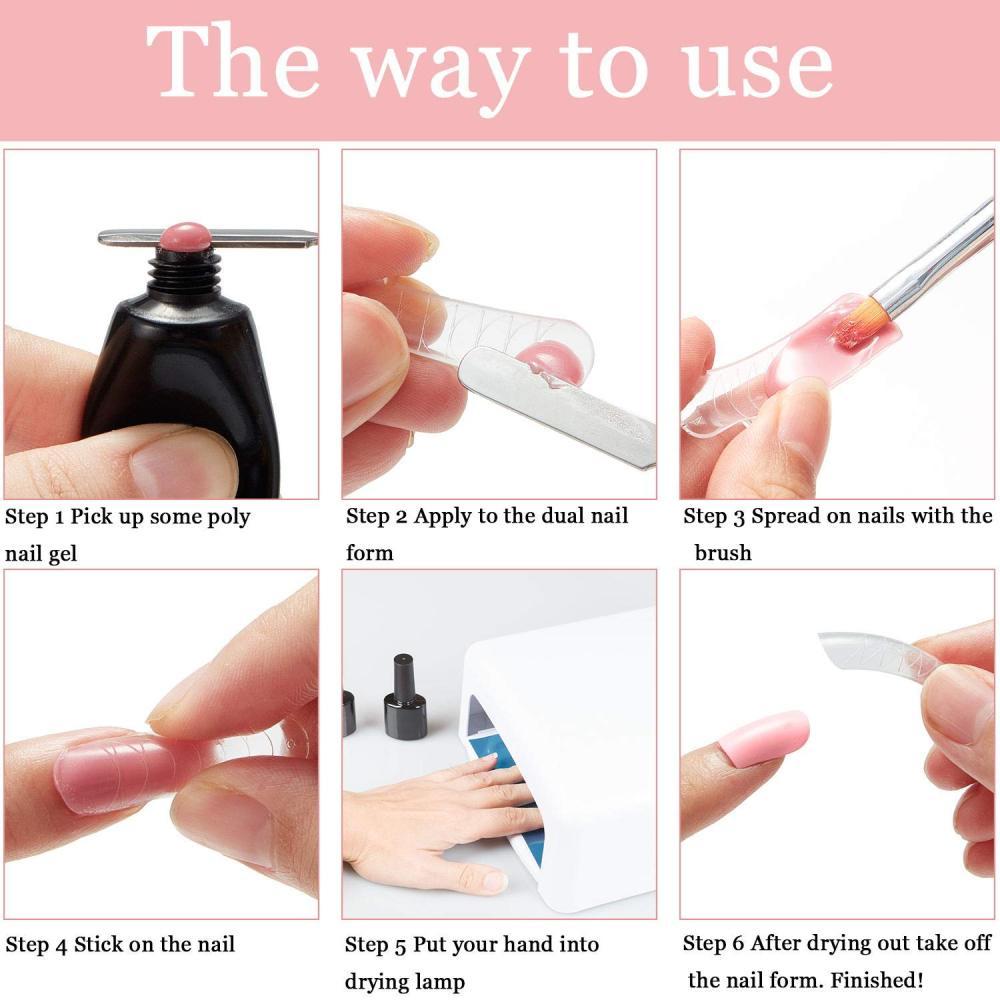 The way to use

Step 1 Pick up some poly nail gel

Step 2 Apply to the dual nail form

Step 3 Spread on nails with the brush

Step 4 Stick on the nail

Step 5 Put your hand into drying lamp

Step 6 After drying out take off the nail form. Finished!