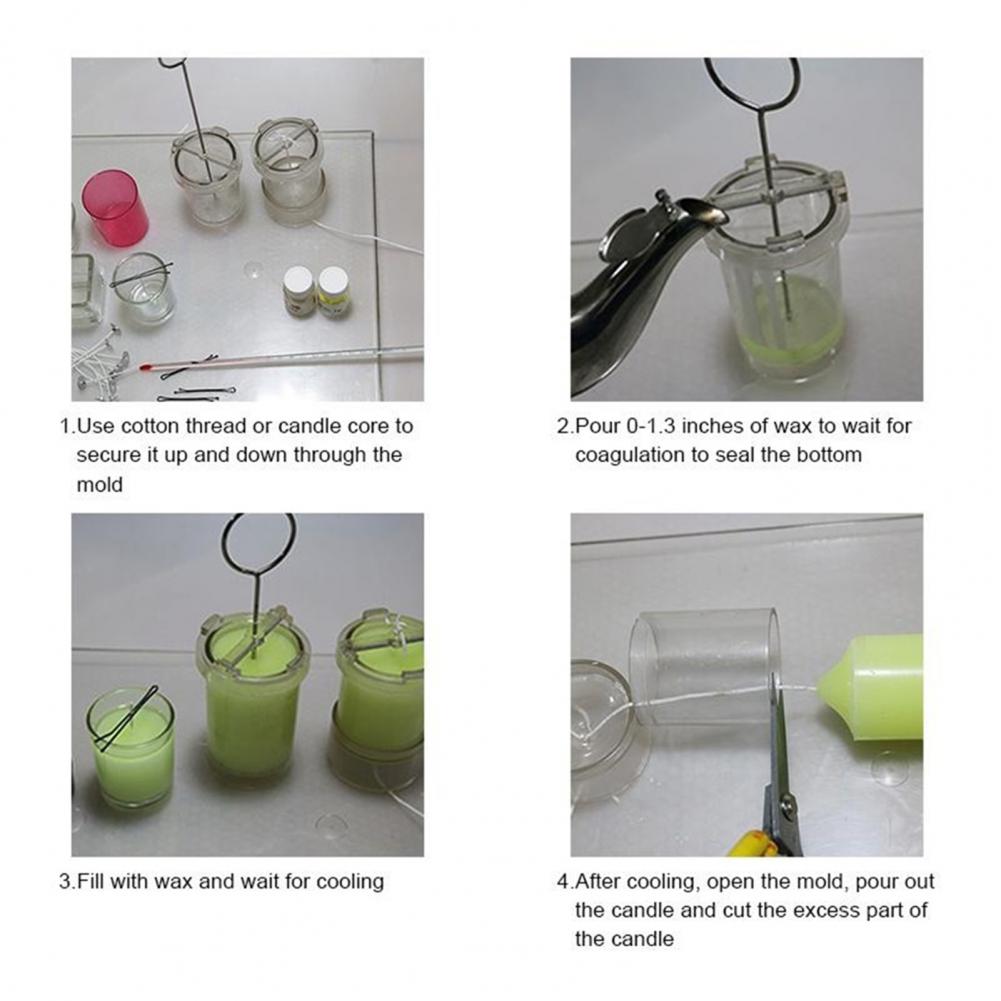 1.Use cotton thread or candle core to secure it up and down through the mold

2.Pour 0-1.3 inches of wax to wait for coagulation to seal the bottom

3.Fill with wax and wait for cooling

4.After cooling, open the mold, pour out the candle and cut the excess part of the candle