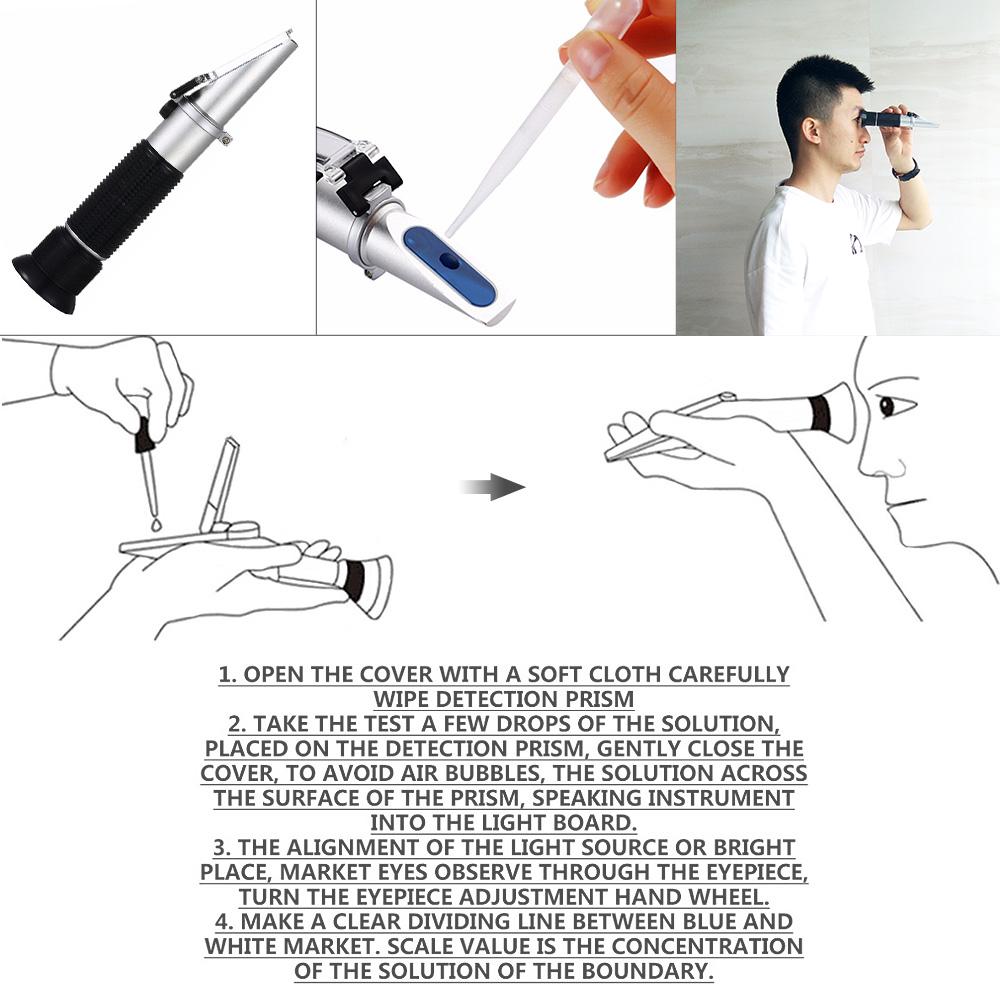 1. OPEN THE COVER WITH A SOFT CLOTH CAREFULLY WIPE DETECTION PRISM
2. TAKE THE TEST A FEW DROPS OF THE SOLUTION, PLACED ON THE DETECTION PRISM, GENTLY CLOSE THE COVER, TO AVOID AIR BUBBLES, THE SOLUTION ACROSS THE SURFACE OF THE PRISM, SPEAKING INSTRUMENT INTO THE LIGHT BOARD.
3. THE ALIGNMENT OF THE LIGHT SOURCE OR BRIGHT PLACE, MARKET EYES OBSERVE THROUGH THE EYEPIECE, TURN THE EYEPIECE ADJUSTMENT HAND WHEEL.
4. MAKE A CLEAR DIVIDING LINE BETWEEN BLUE AND WHITE MARKET. SCALE VALUE IS THE CONCENTRATION OF THE SOLUTION OF THE BOUNDARY.