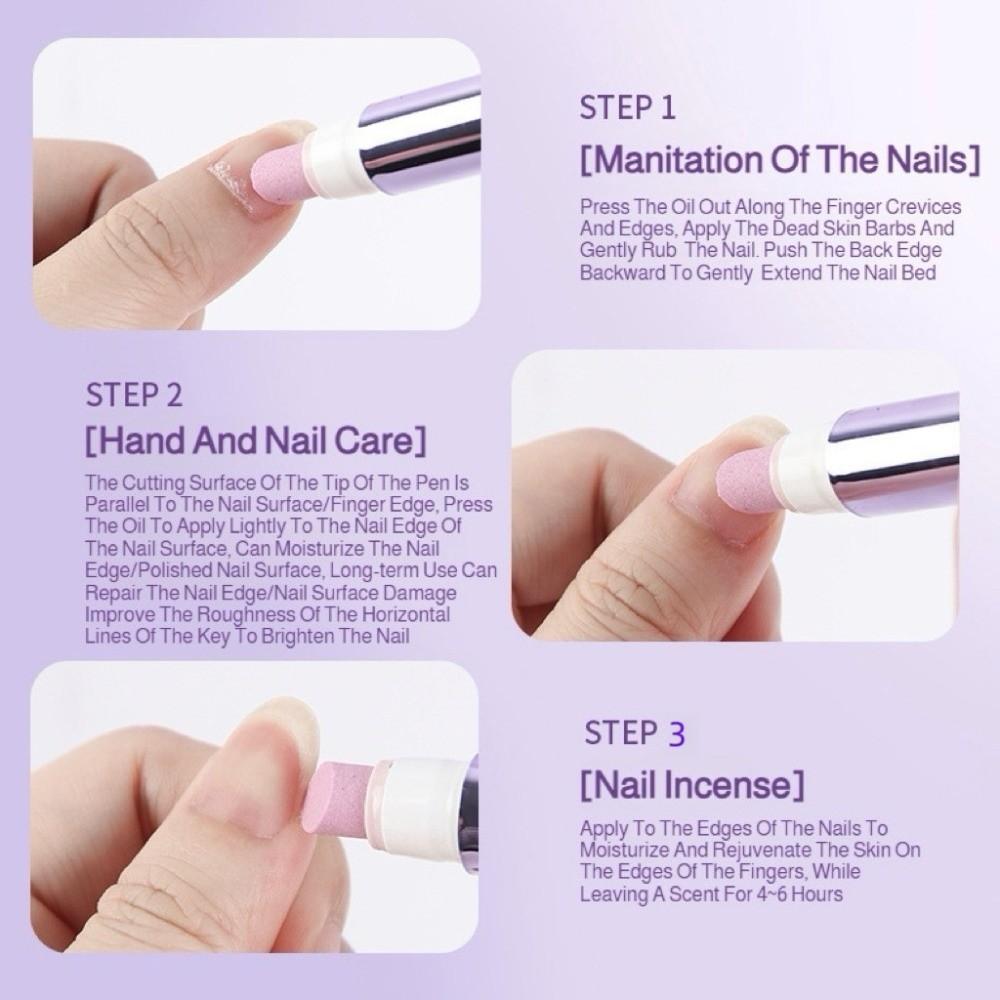 STEP 1

[Manitation Of The Nails]

Press The Oil Out Along The Finger Crevices And Edges, Apply The Dead Skin Barbs And Gently Rub The Nail. Push The Back Edge Backward To Gently Extend The Nail Bed

STEP 2

[Hand And Nail Care]

The Cutting Surface Of The Tip Of The Pen Is Parallel To The Nail Surface/Finger Edge, Press The Oil To Apply Lightly To The Nail Edge Of The Nail Surface, Can Moisturize The Nail Edge/Polished Nail Surface, Long-term Use Can Repair The Nail Edge/Nail Surface Damage Improve The Roughness Of The Horizontal Lines Of The Key To Brighten The Nail

STEP 3

[Nail Incense]

Apply To The Edges Of The Nails To Moisturize And Rejuvenate The Skin On The Edges Of The Fingers, While Leaving A Scent For 4~6 Hours