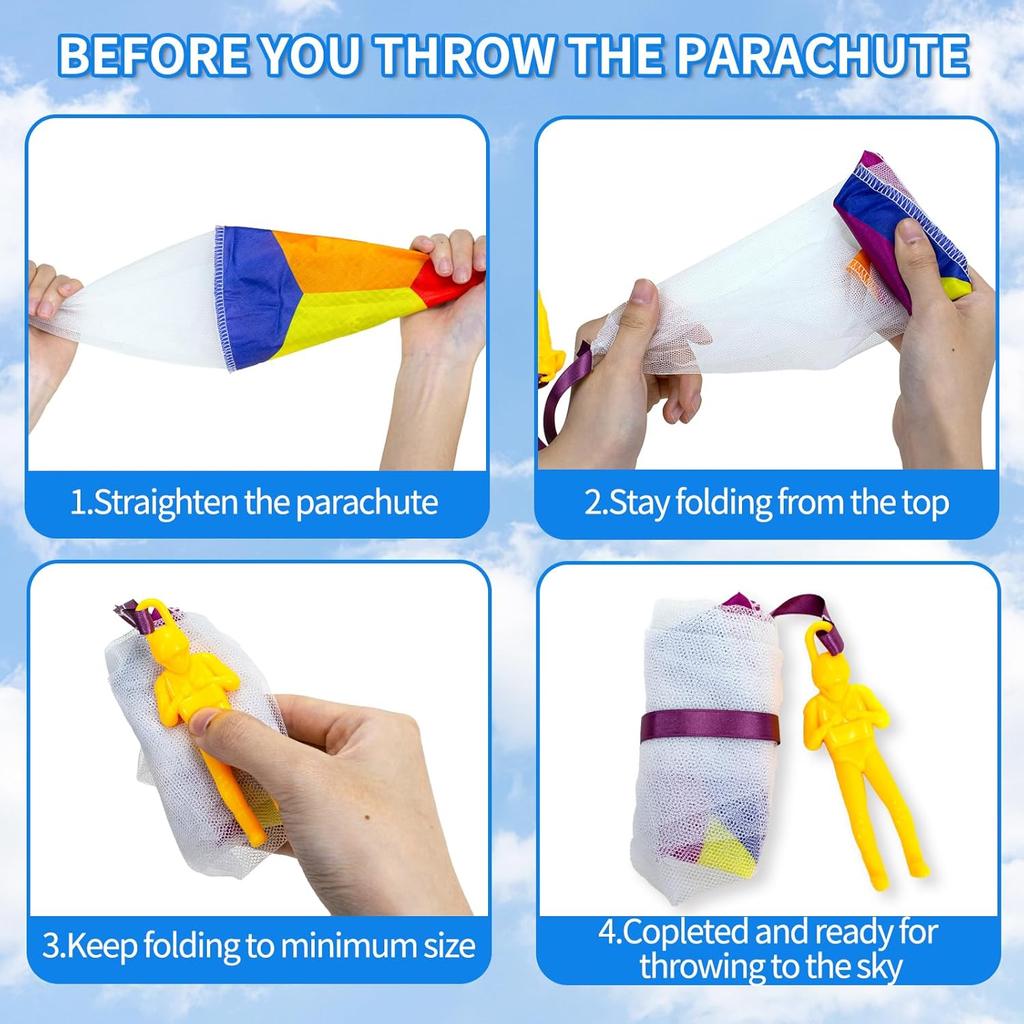 BEFORE YOU THROW THE PARACHUTE

1.Straighten the parachute

2.Stay folding from the top

3.Keep folding to minimum size

4.Copleted and ready for throwing to the sky