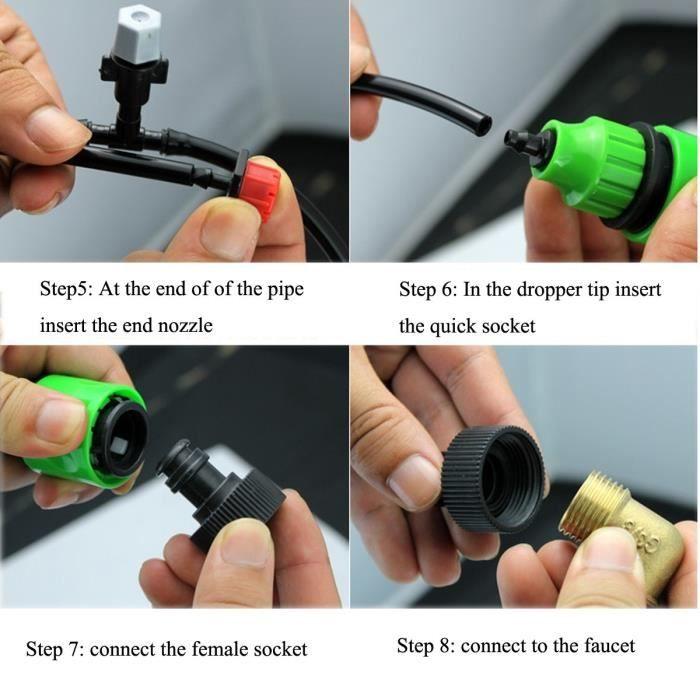 Step5: At the end of of the pipe insert the end nozzle

Step 6: In the dropper tip insert the quick socket

Step 7: connect the female socket

Step 8: connect to the faucet