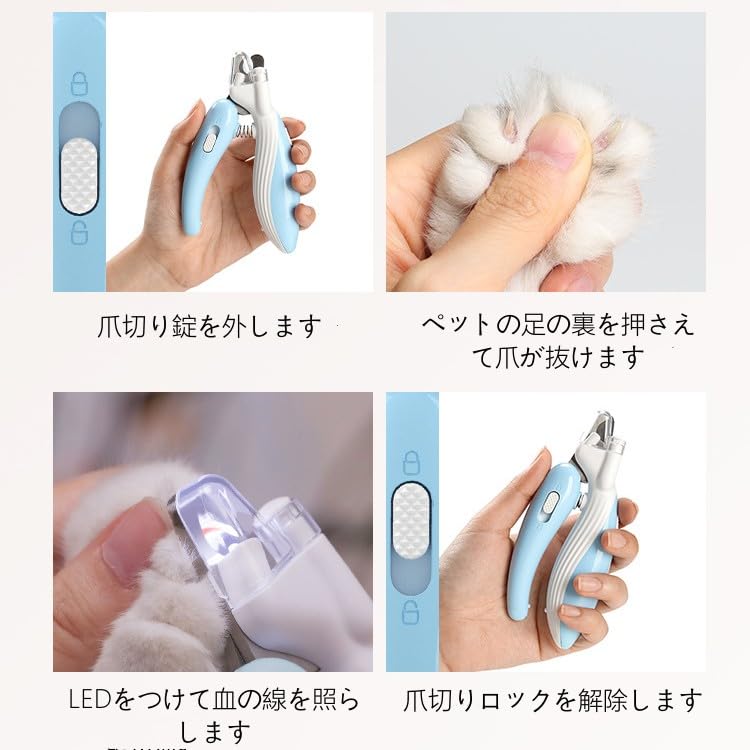 爪切り錠を外します

ペットの足の裏を押さえて爪が抜けます

LEDをつけて血の線を照らします

爪切りロックを解除します