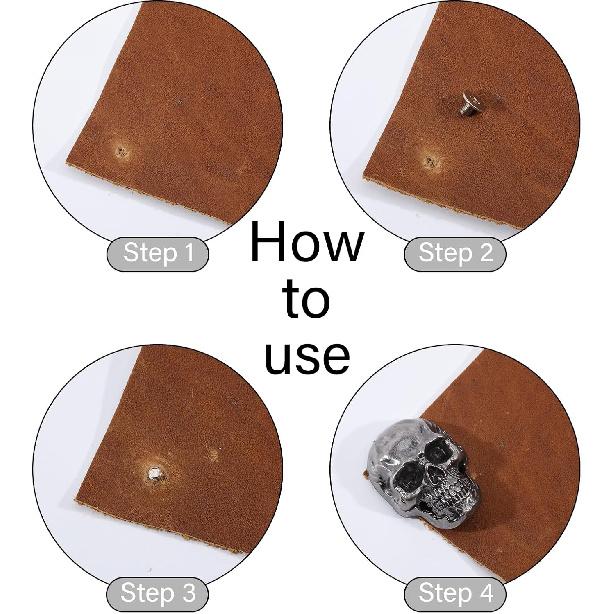 Step 1

Step 2

How to use

Step 3

Step 4