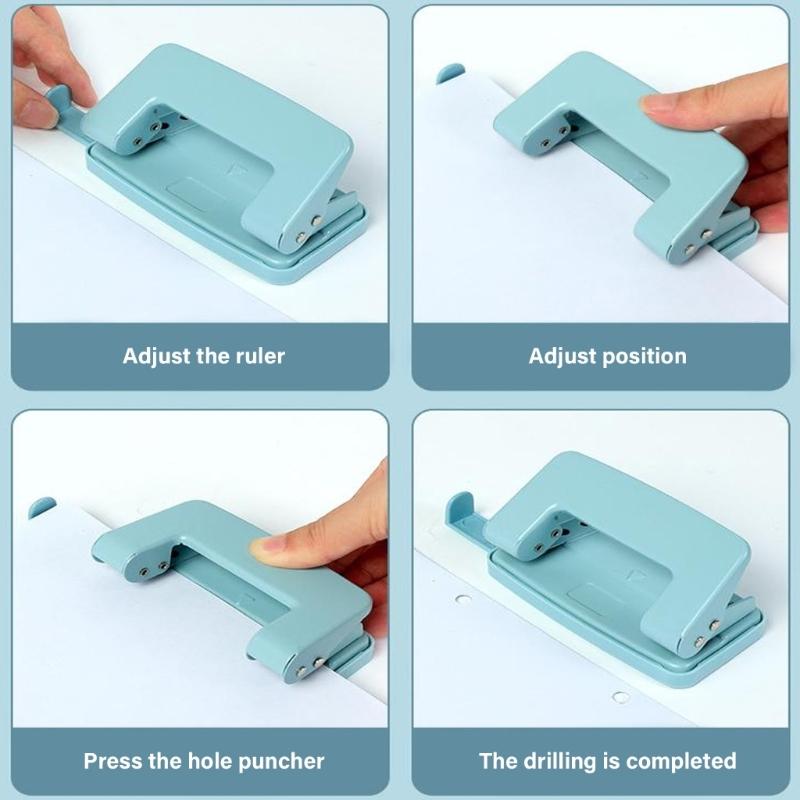 Adjust the ruler

Adjust position

Press the hole puncher

The drilling is completed