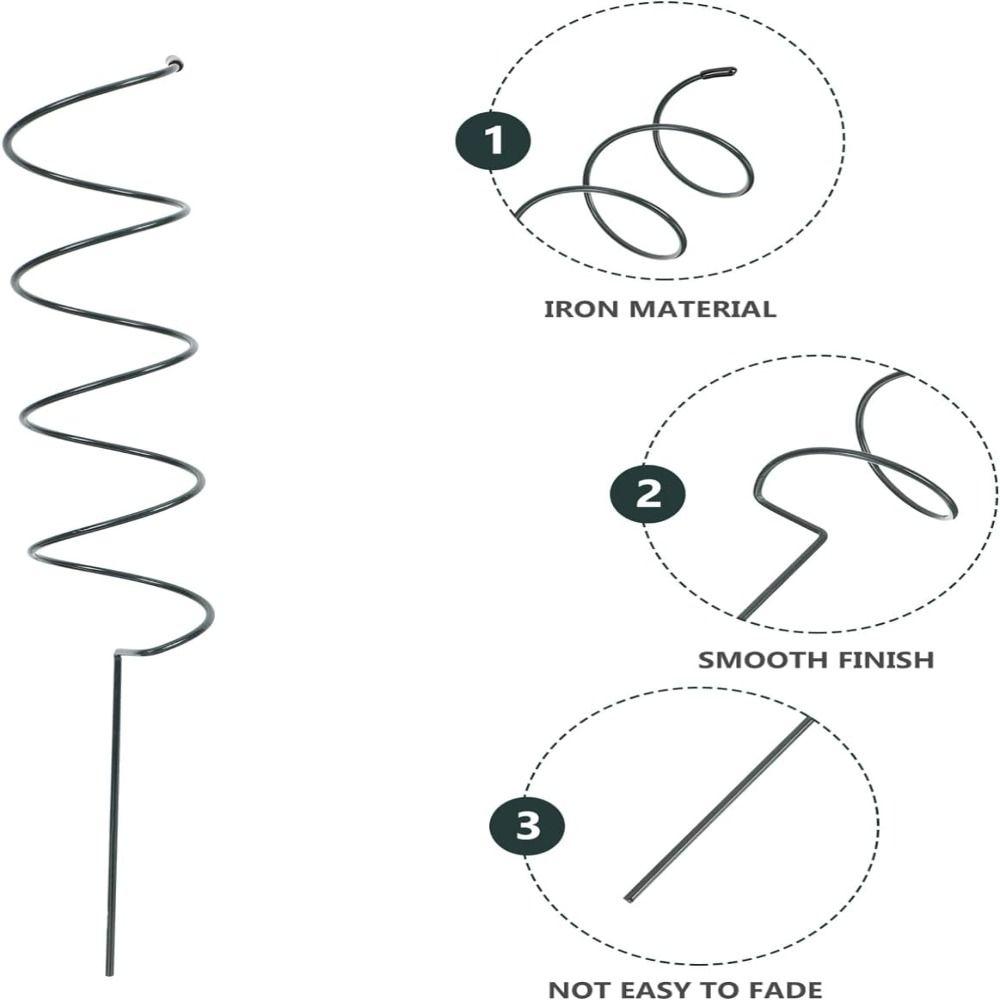 1

IRON MATERIAL

2

SMOOTH FINISH

3

NOT EASY TO FADE