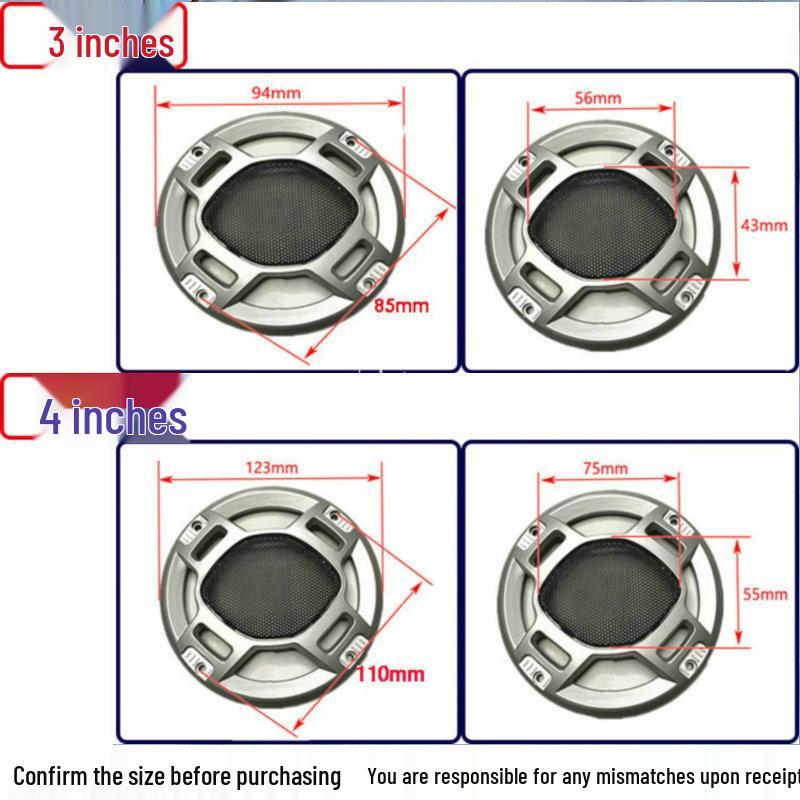 3 inches

94mm

85mm

56mm

43mm

4 inches

123mm

110mm

75mm

55mm

Confirm the size before purchasing

You are responsible for any mismatches upon receipt