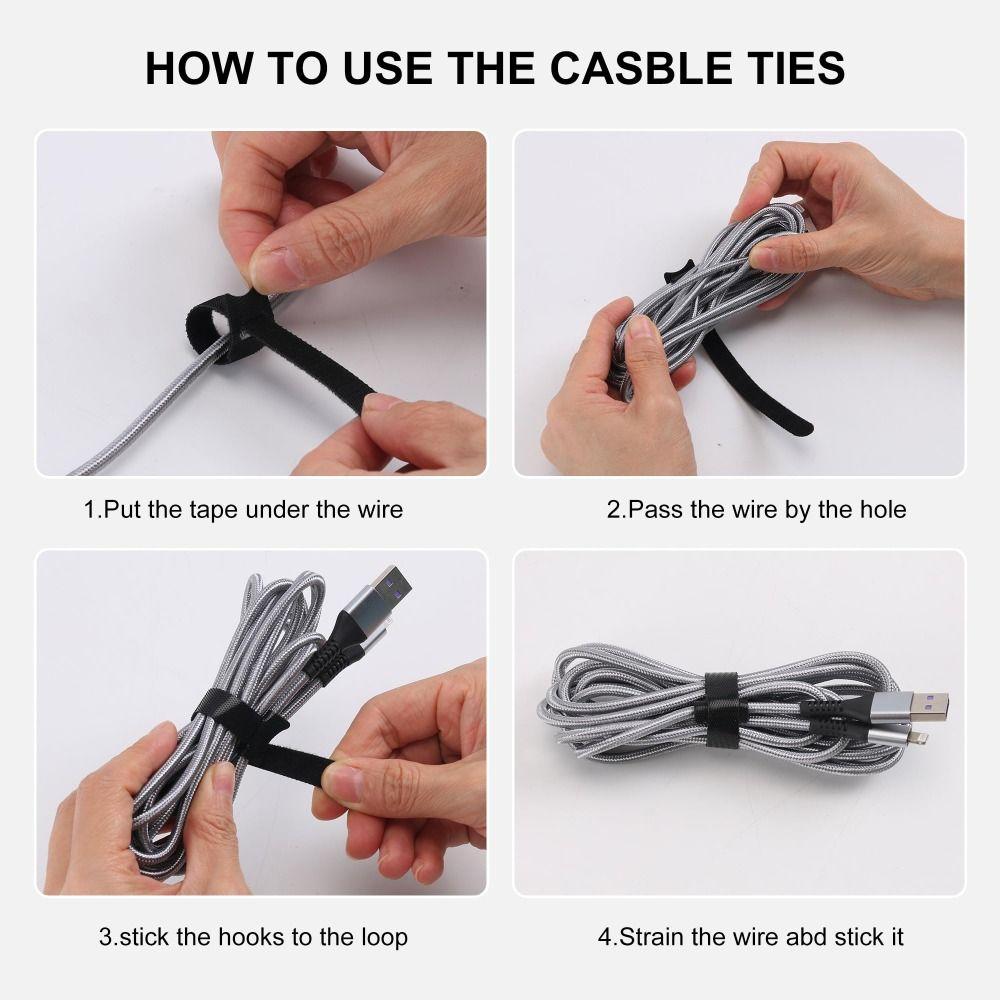 HOW TO USE THE CASBLE TIES

1.Put the tape under the wire

2.Pass the wire by the hole

3.stick the hooks to the loop

4.Strain the wire abd stick it