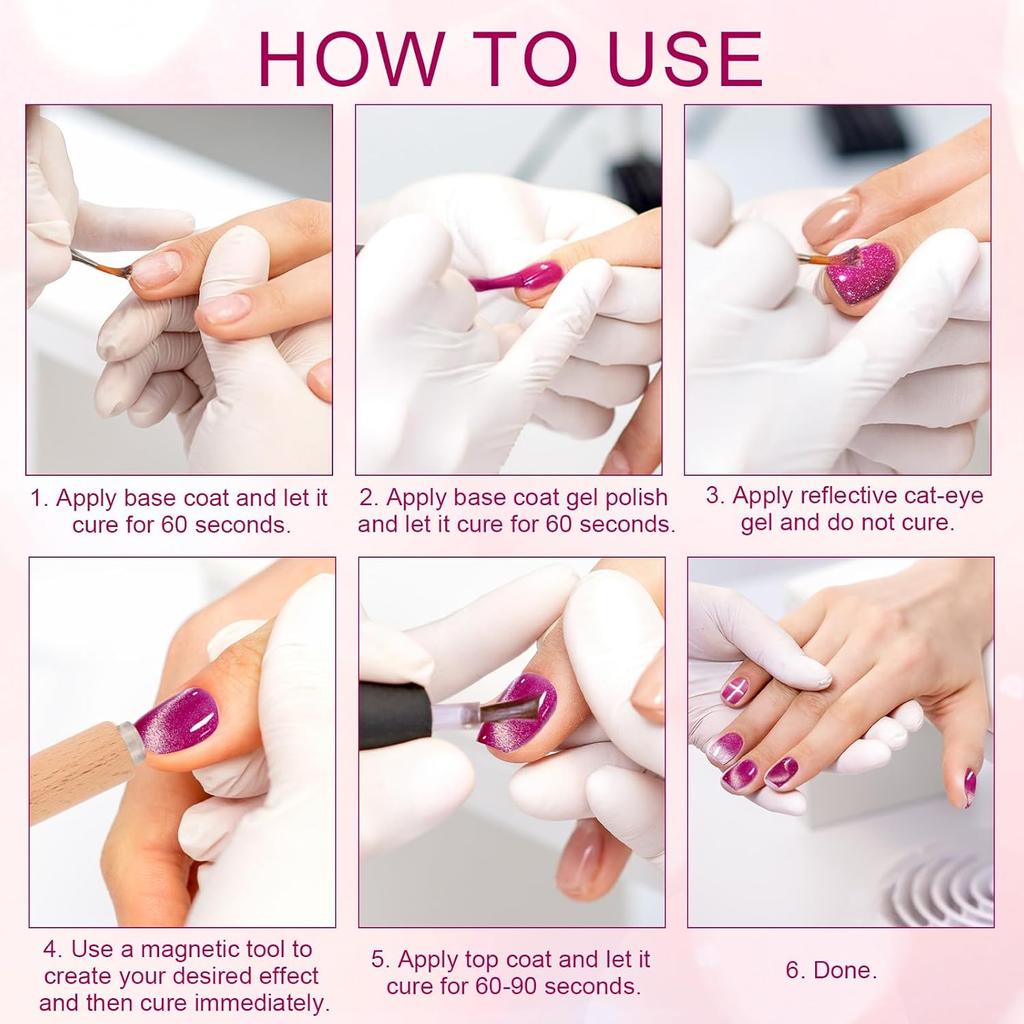 HOW TO USE

1. Apply base coat and let it cure for 60 seconds.

2. Apply base coat gel polish and let it cure for 60 seconds.

3. Apply reflective cat-eye gel and do not cure.

4. Use a magnetic tool to create your desired effect and then cure immediately.

5. Apply top coat and let it cure for 60-90 seconds.

6. Done.