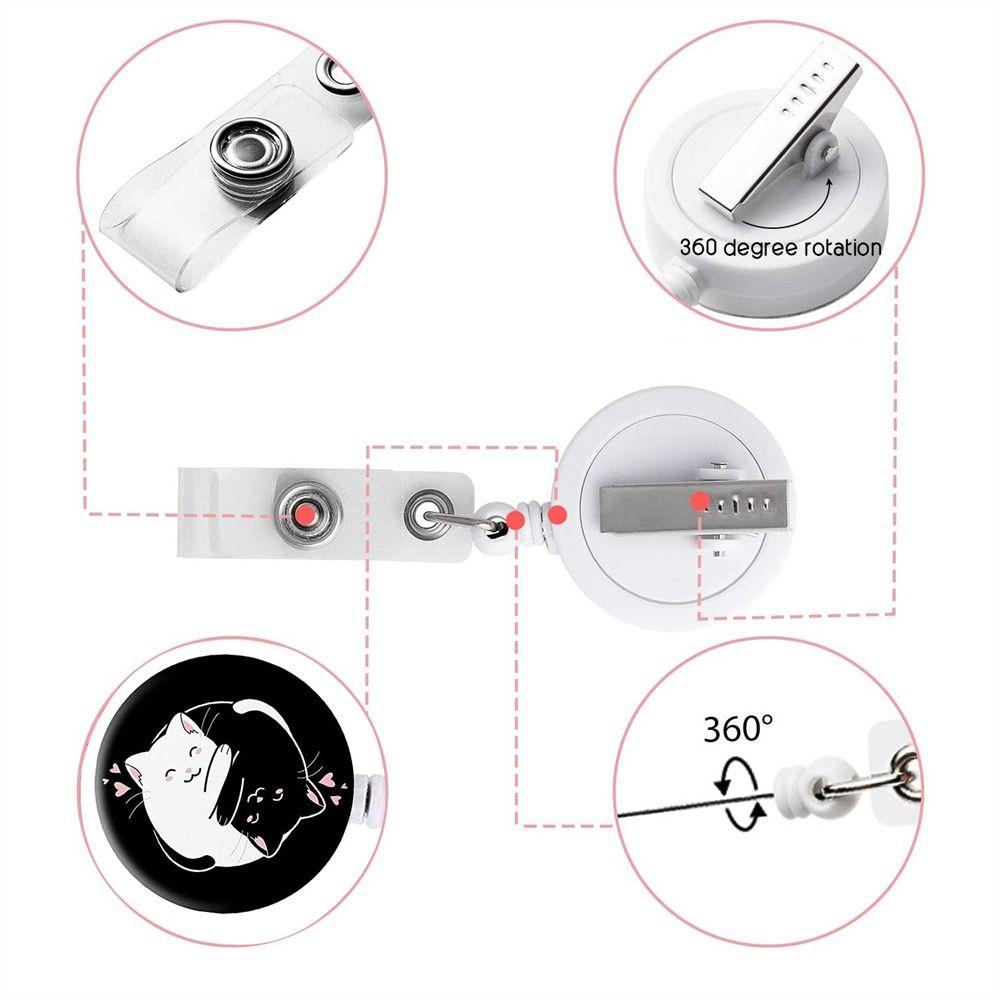 360 degree rotation

360°