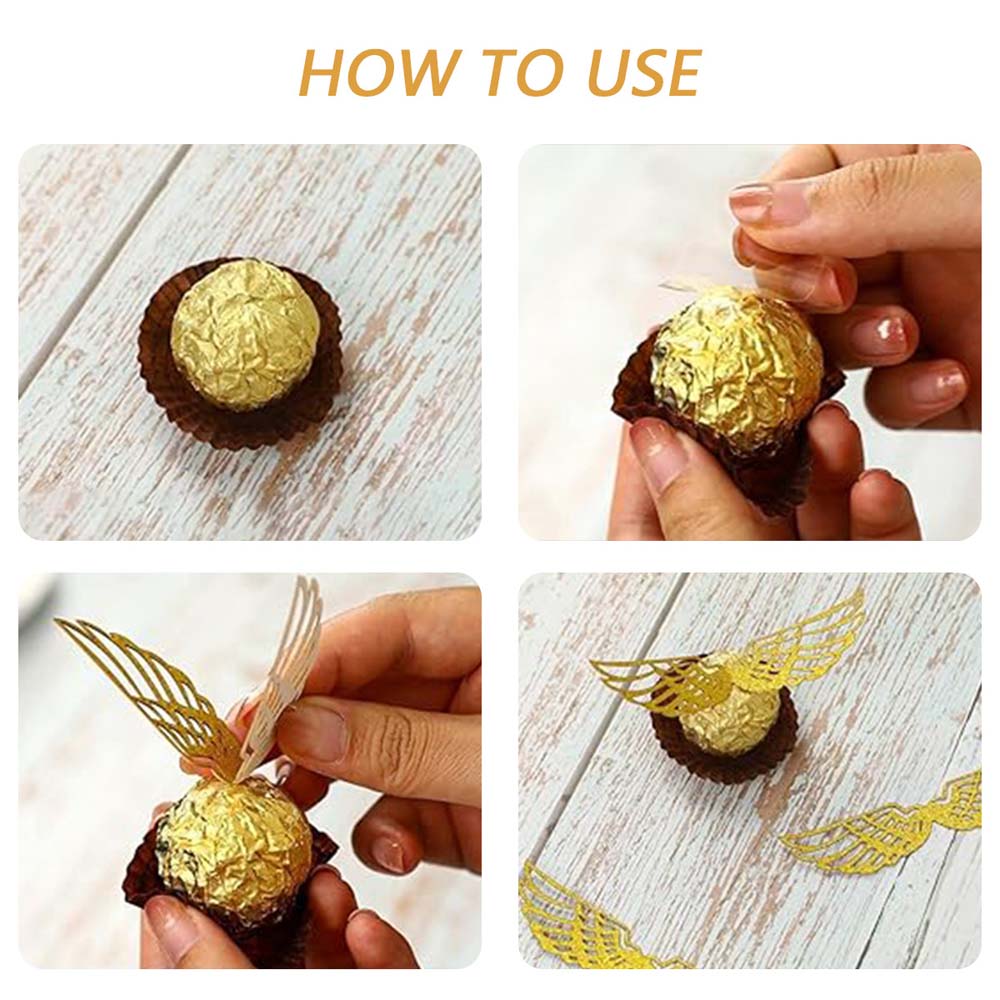 HOW TO USE