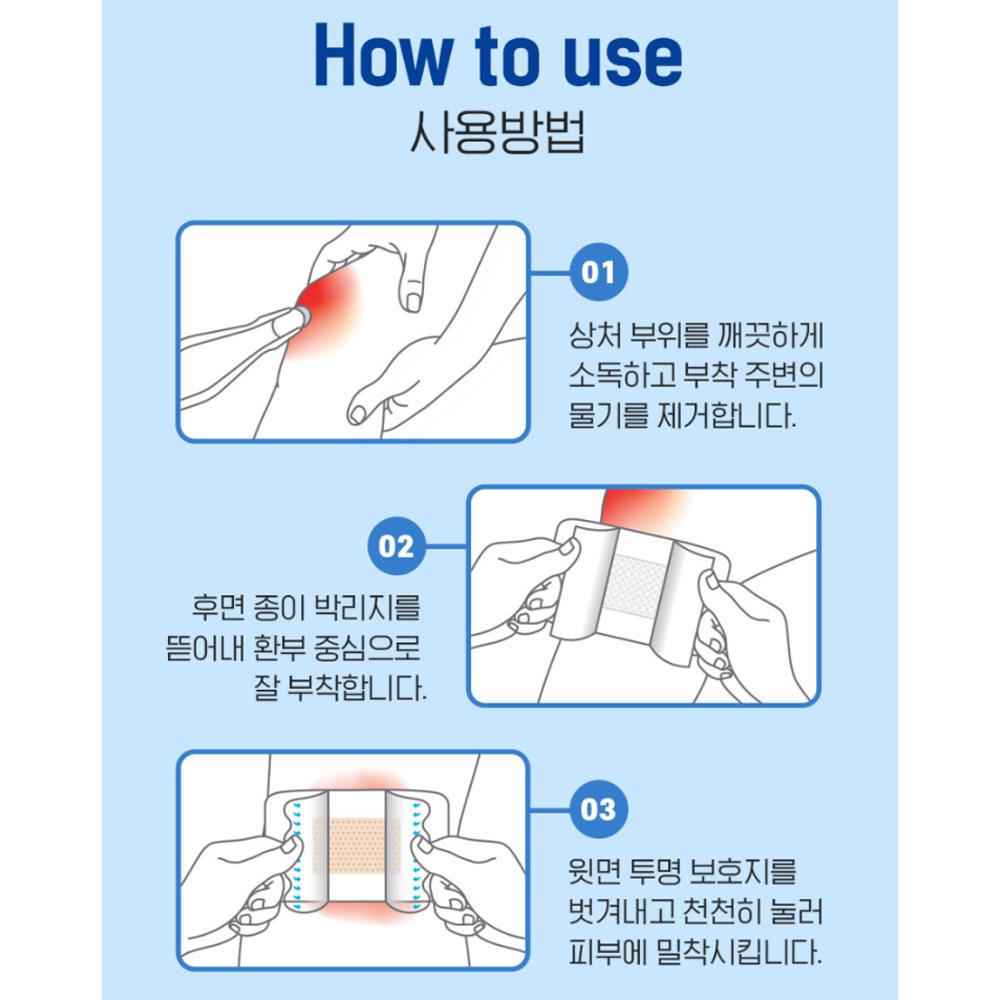 How to use
사용방법

01
상처 부위를 깨끗하게 소독하고 부착 주변의 물기를 제거합니다.

02
후면 종이 박리지를 뜯어내 환부 중심으로 잘 부착합니다.

03
윗면 투명 보호지를 벗겨내고 천천히 눌러 피부에 밀착시킵니다.