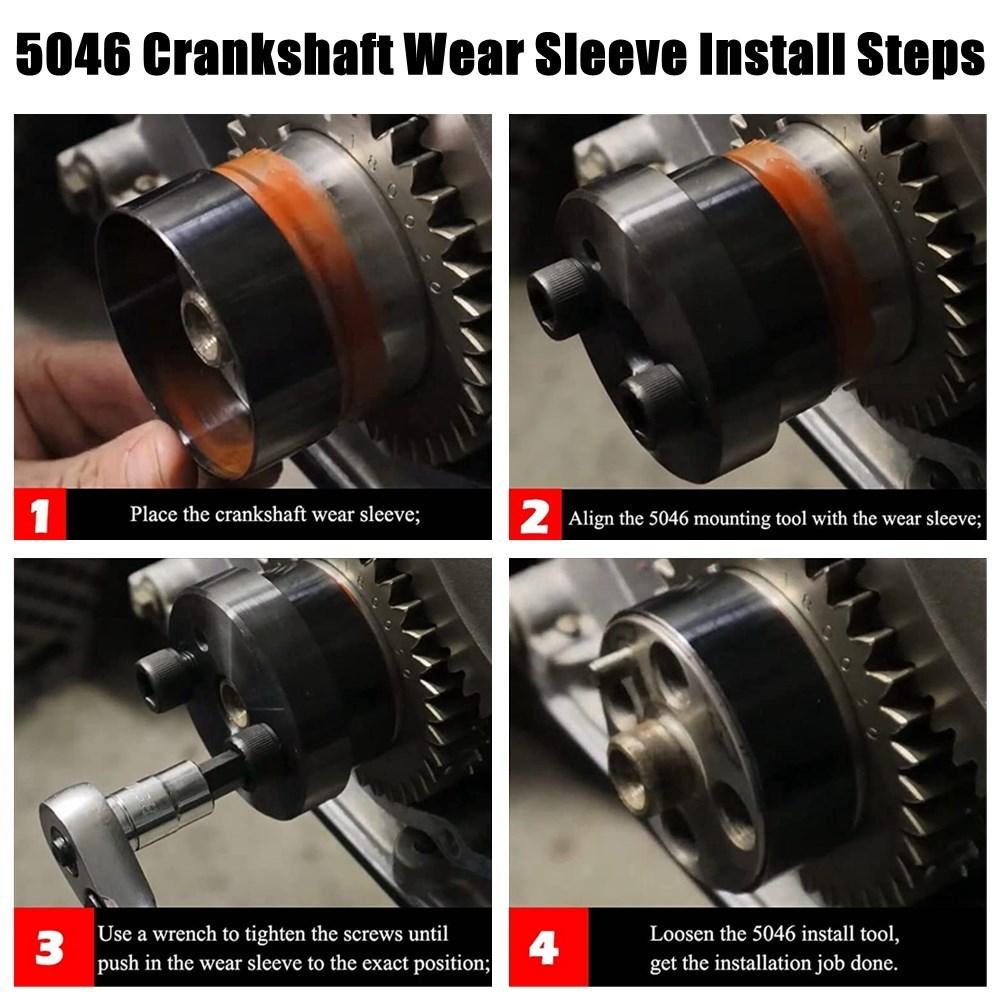 5046 Crankshaft Wear Sleeve Install Steps

1 Place the crankshaft wear sleeve;

2 Align the 5046 mounting tool with the wear sleeve;

3 Use a wrench to tighten the screws until push in the wear sleeve to the exact position;

4 Loosen the 5046 install tool, get the installation job done.