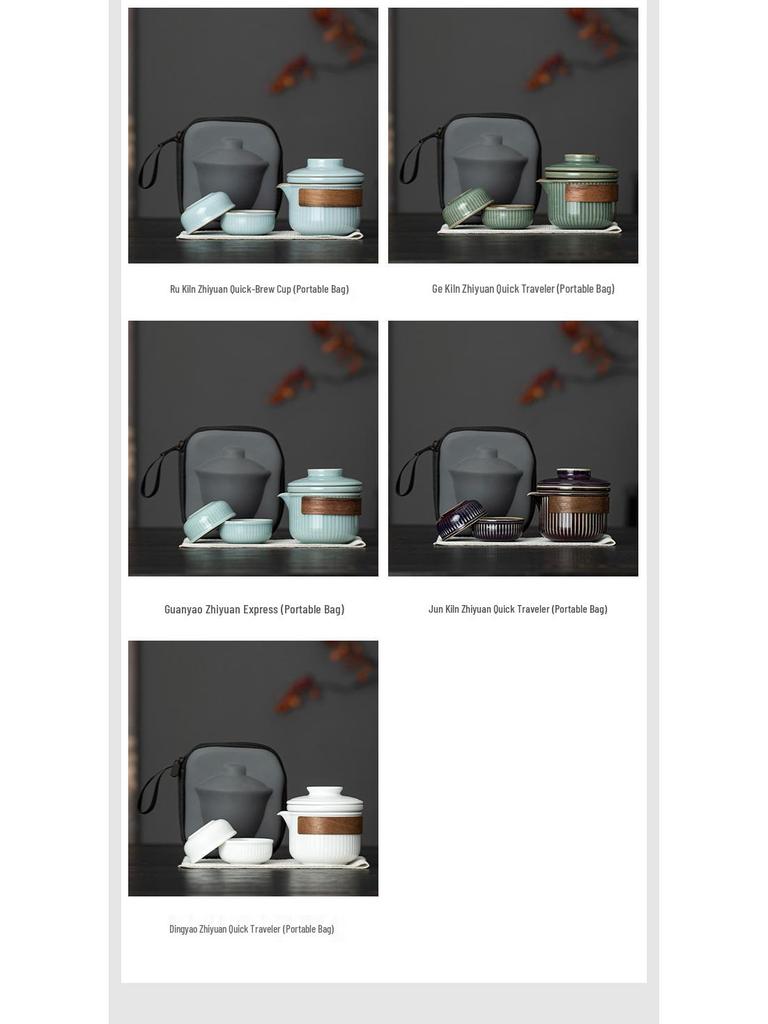 Ru Kiln Zhiyuan Quick-Brew Cup (Portable Bag)

Ge Kiln Zhiyuan Quick Traveler (Portable Bag)

Guanyao Zhiyuan Express (Portable Bag)

Jun Kiln Zhiyuan Quick Traveler (Portable Bag)

Dingyao Zhiyuan Quick Traveler (Portable Bag)