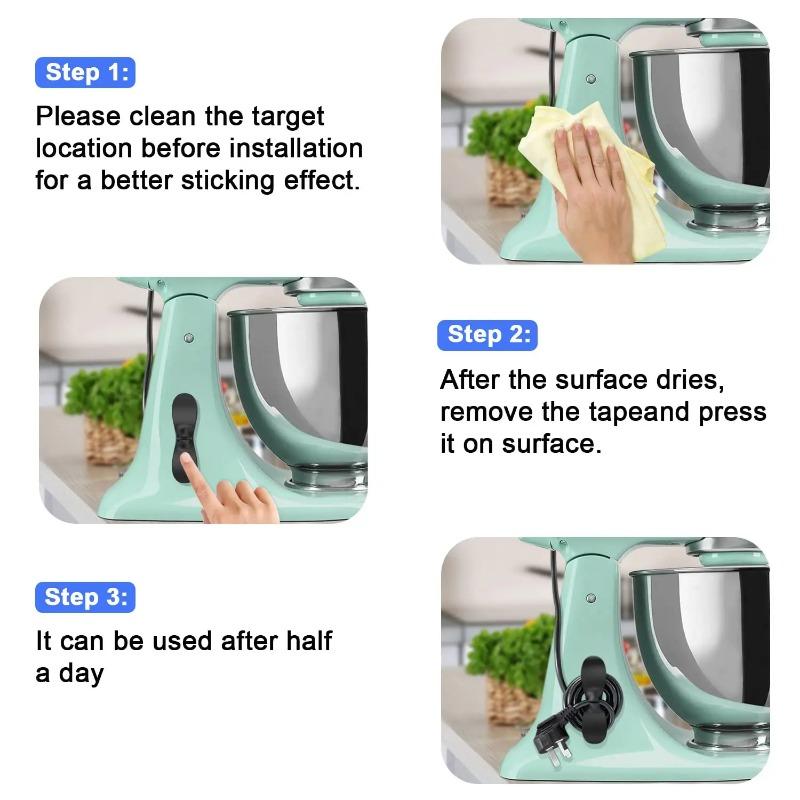 Step 1:

Please clean the target location before installation for a better sticking effect.

Step 2:

After the surface dries, remove the tapeand press it on surface.

Step 3:

It can be used after half a day