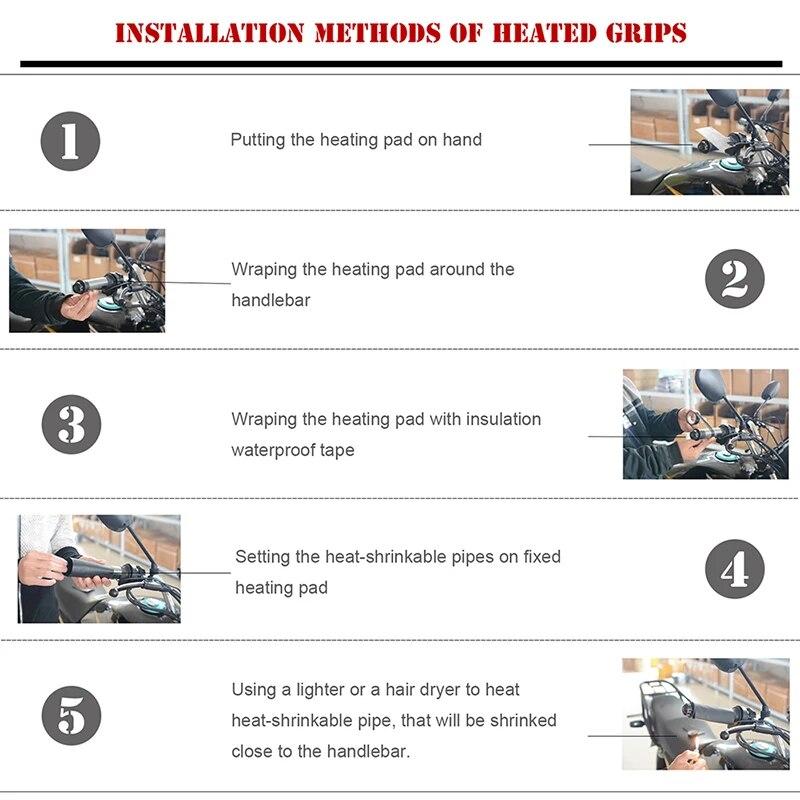 INSTALLATION METHODS OF HEATED GRIPS

1

Putting the heating pad on hand

Wraping the heating pad around the handlebar

2

3

Wraping the heating pad with insulation waterproof tape

Setting the heat-shrinkable pipes on fixed heating pad

4

5

Using a lighter or a hair dryer to heat heat-shrinkable pipe, that will be shrinked close to the handlebar.