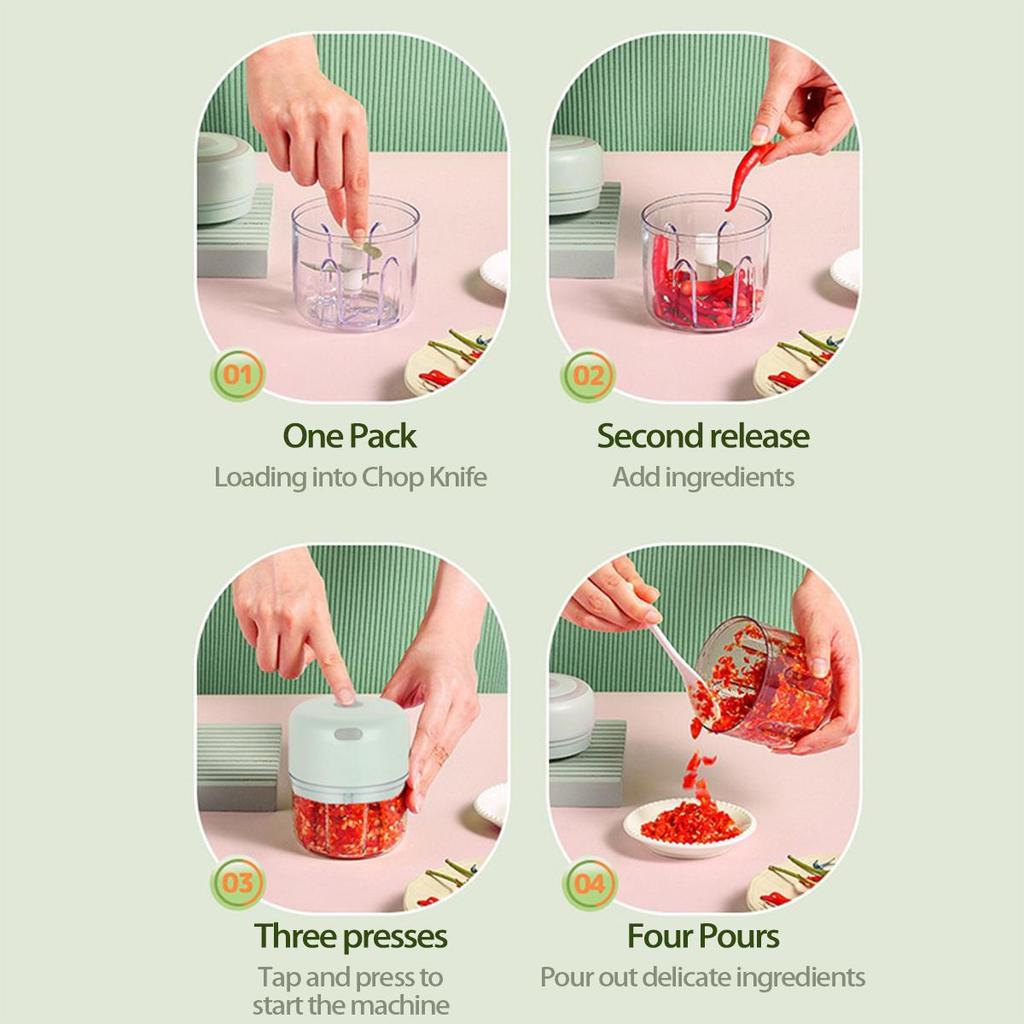 01

One Pack

Loading into Chop Knife

02

Second release

Add ingredients

03

Three presses

Tap and press to start the machine

04

Four Pours

Pour out delicate ingredients