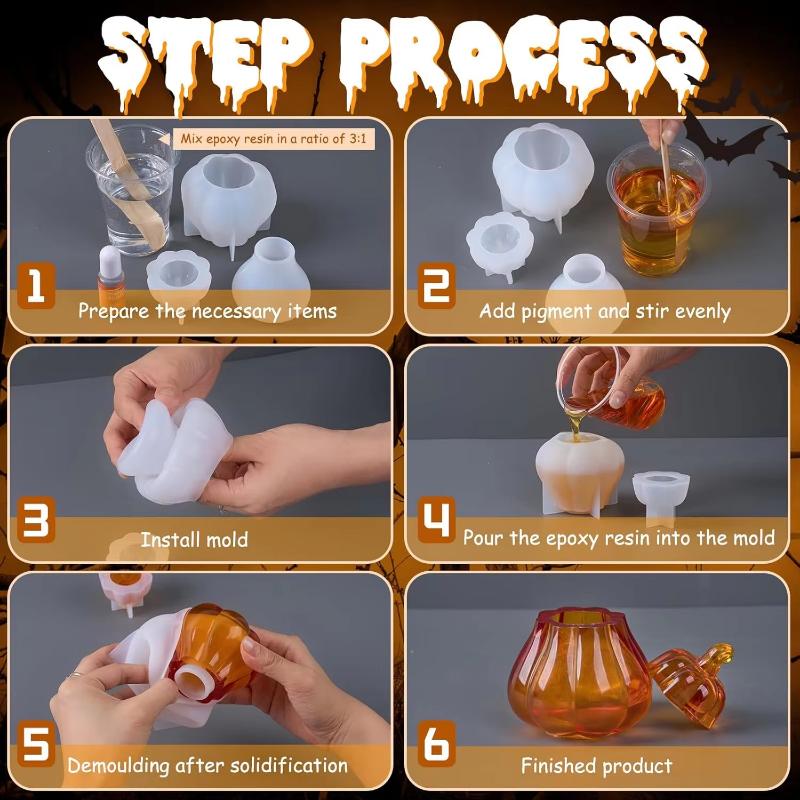 STEP PROCESS

Mix epoxy resin in a ratio of 3:1

1 Prepare the necessary items

2 Add pigment and stir evenly

3 Install mold

4 Pour the epoxy resin into the mold

5 Demoulding after solidification

6 Finished product