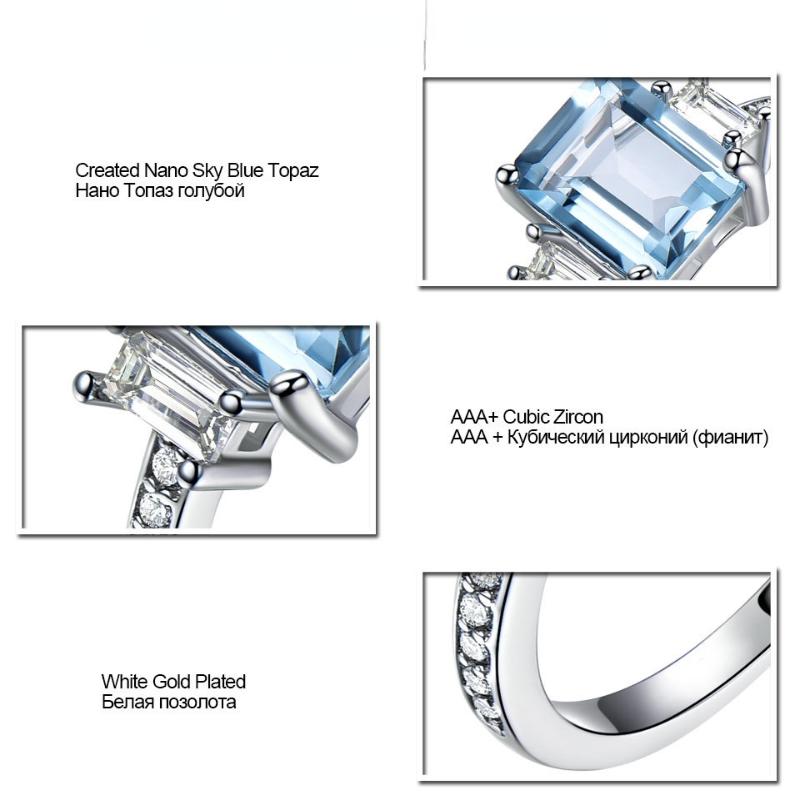 Created Nano Sky Blue Topaz
Нано Топаз голубой

AAA+ Cubic Zircon
AAA + Кубический цирконий (фианит)

White Gold Plated
Белая позолота