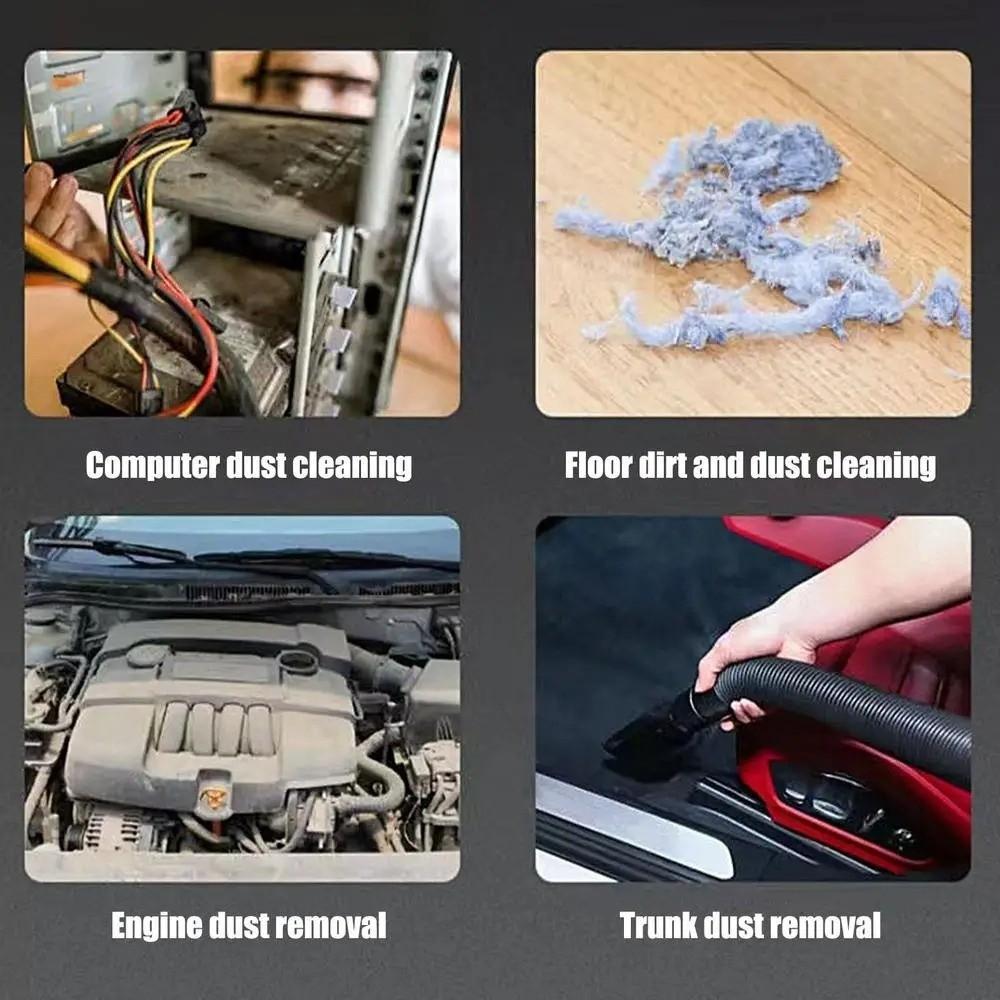 Computer dust cleaning

Floor dirt and dust cleaning

Engine dust removal

Trunk dust removal