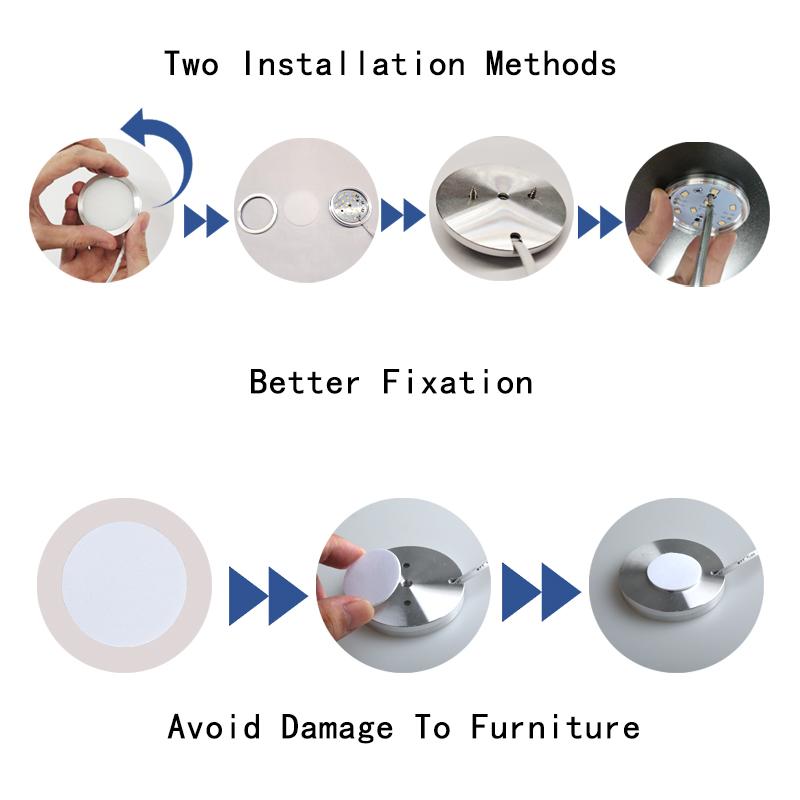 Two Installation Methods

Better Fixation

Avoid Damage To Furniture