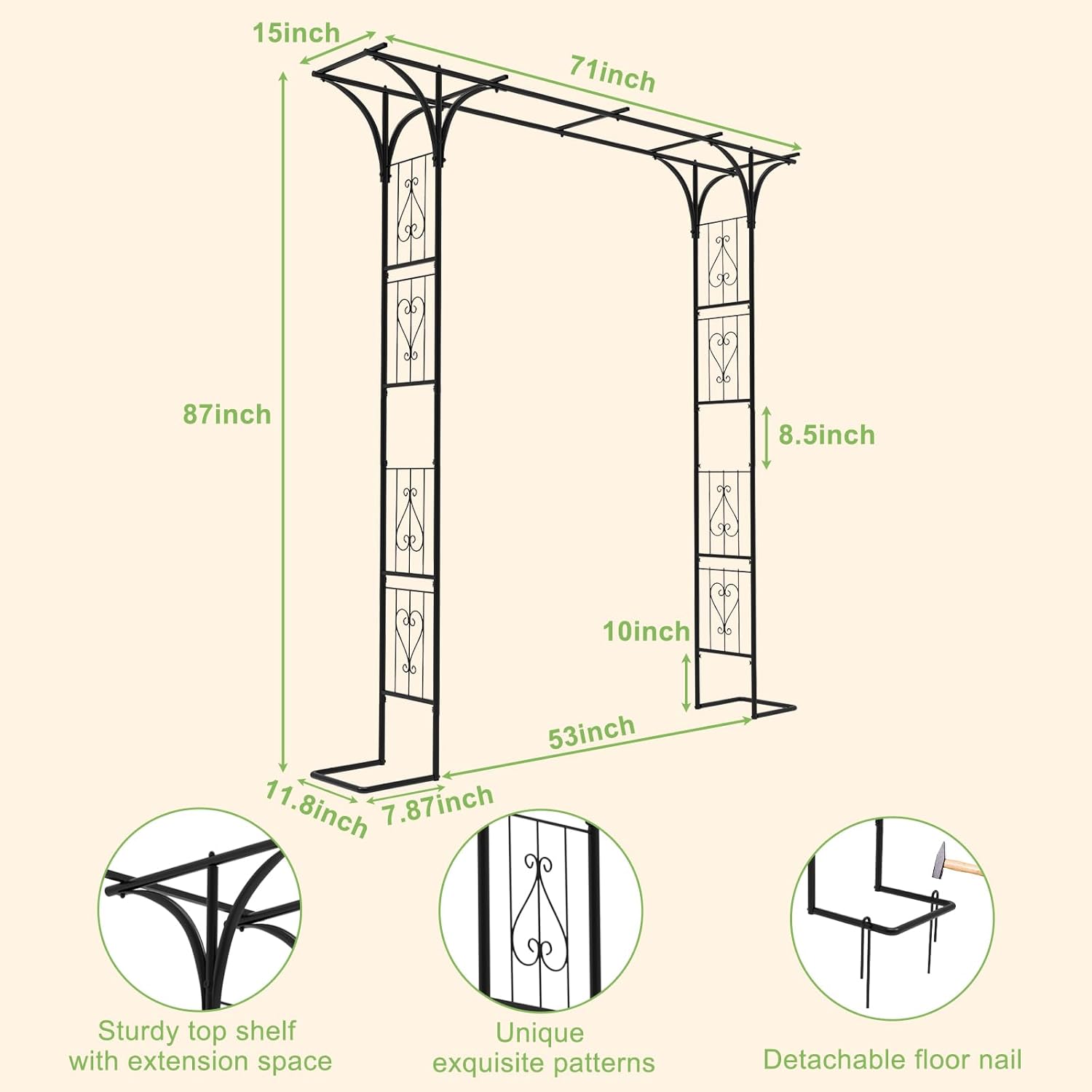 15inch
71inch
87inch
8.5inch
10inch
53inch
11.8inch
7.87inch

Sturdy top shelf with extension space

Unique exquisite patterns

Detachable floor nail