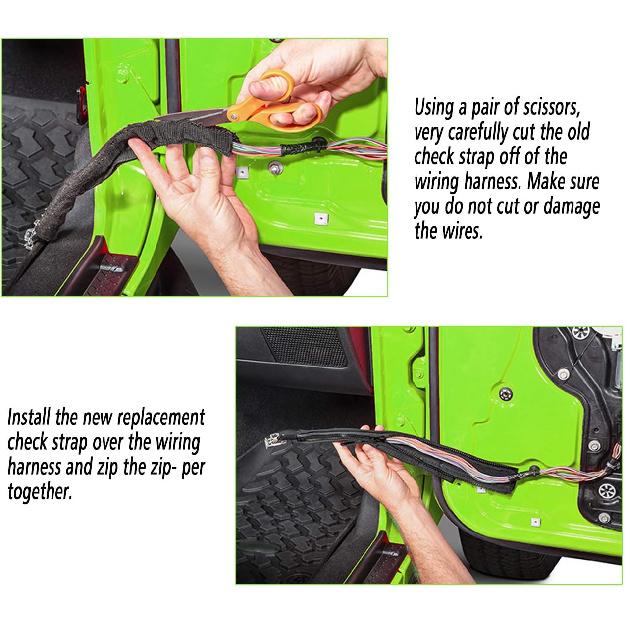 Using a pair of scissors, very carefully cut the old check strap off of the wiring harness. Make sure you do not cut or damage the wires.

Install the new replacement check strap over the wiring harness and zip the zip- per together.