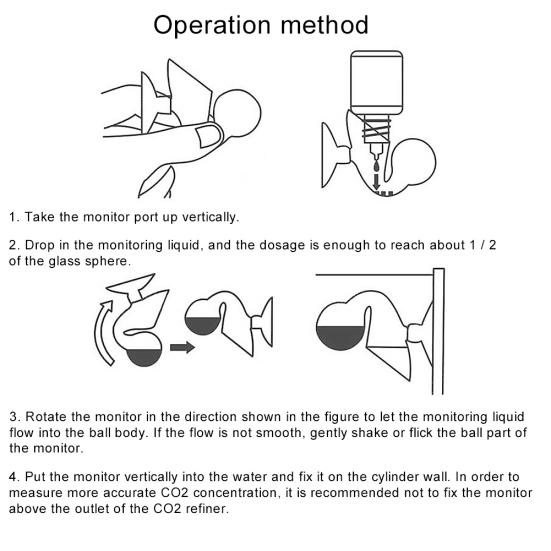 Operation method

1. Take the monitor port up vertically.

2. Drop in the monitoring liquid, and the dosage is enough to reach about 1 / 2 of the glass sphere.

3. Rotate the monitor in the direction shown in the figure to let the monitoring liquid flow into the ball body. If the flow is not smooth, gently shake or flick the ball part of the monitor.

4. Put the monitor vertically into the water and fix it on the cylinder wall. In order to measure more accurate CO2 concentration, it is recommended not to fix the monitor above the outlet of the CO2 refiner.