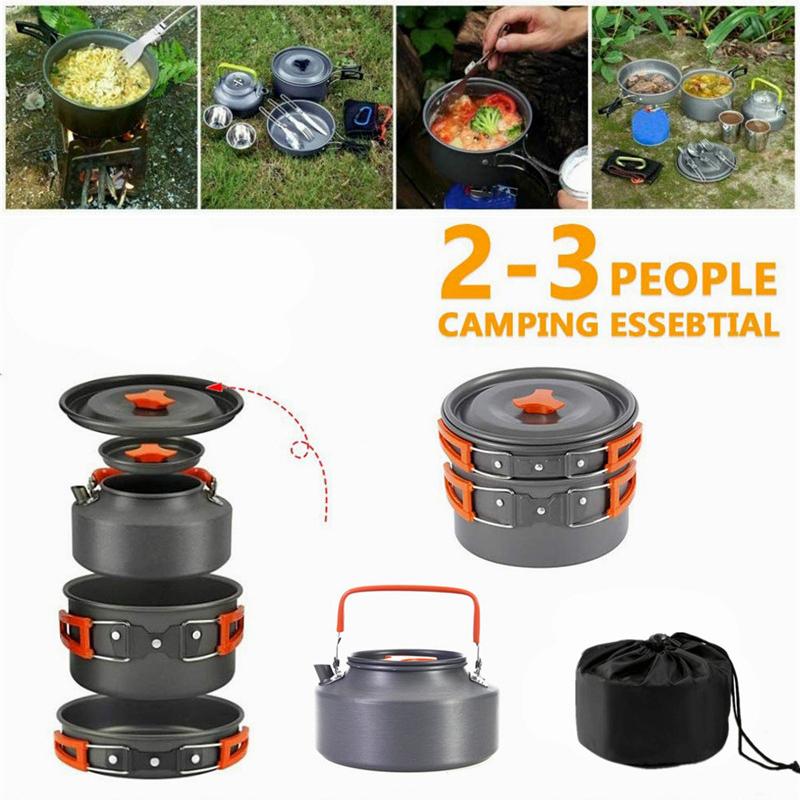 2-3 PEOPLE
CAMPING ESSEBTIAL