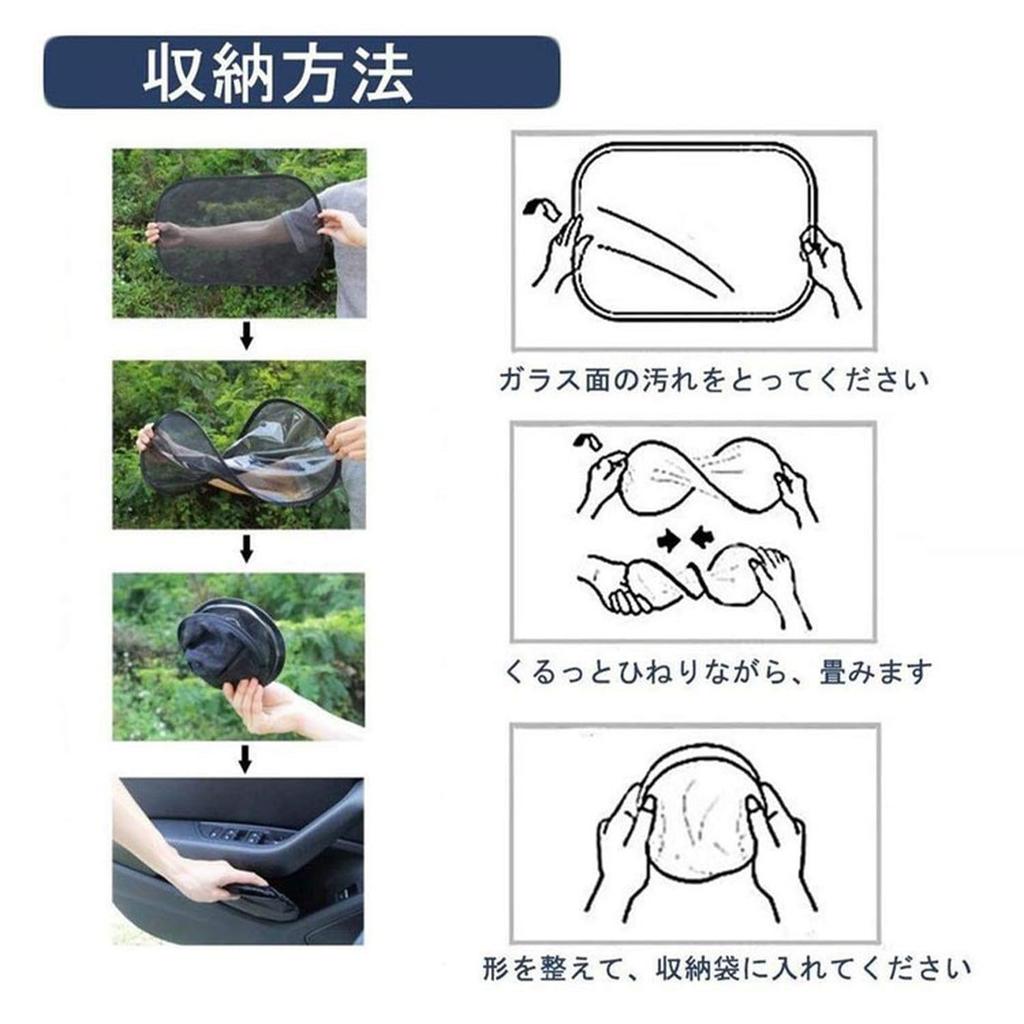 収納方法

ガラス面の汚れをとってください

くるっとひねりながら、畳みます

形を整えて、収納袋に入れてください